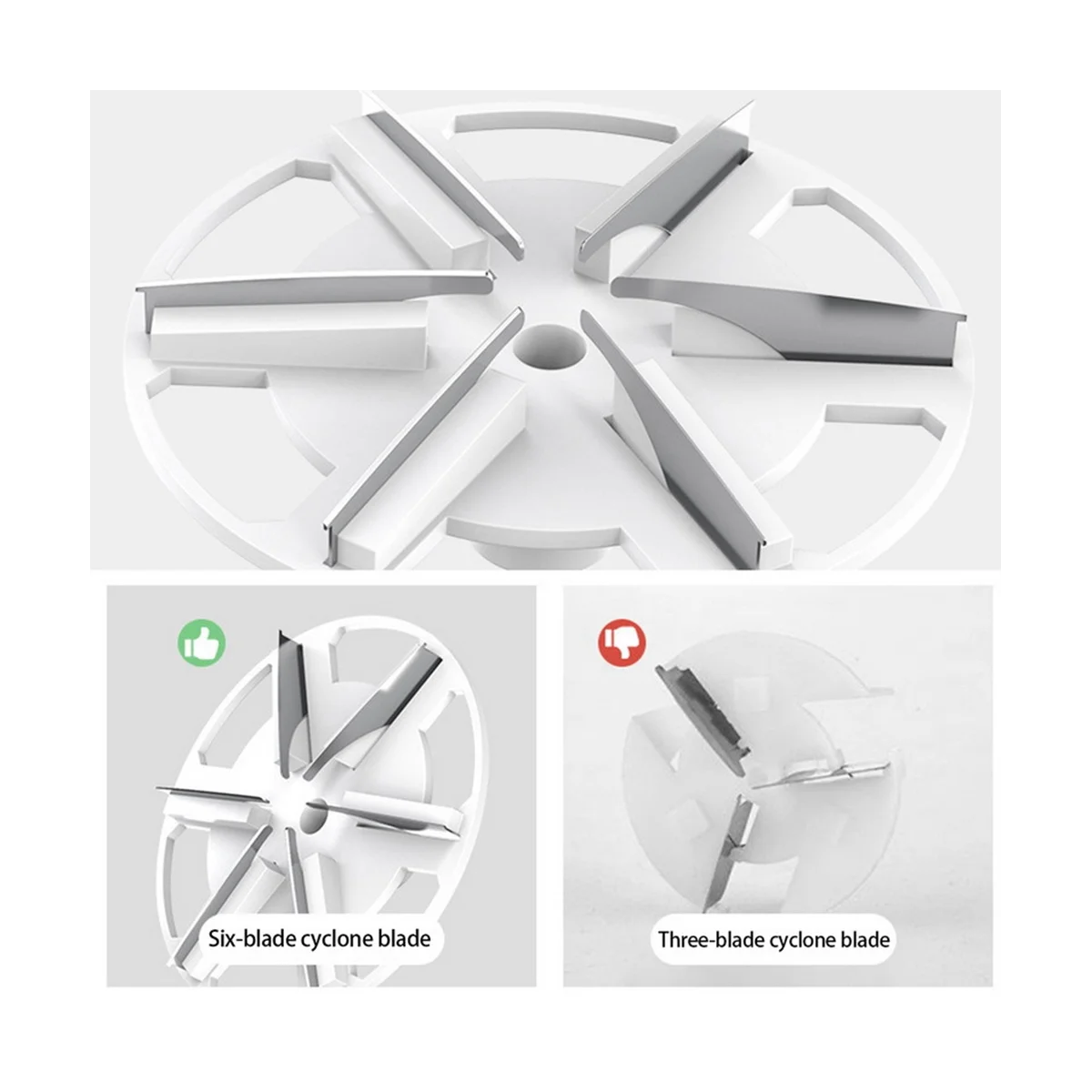 Six-blade cyclone blade

Three-blade cyclone blade