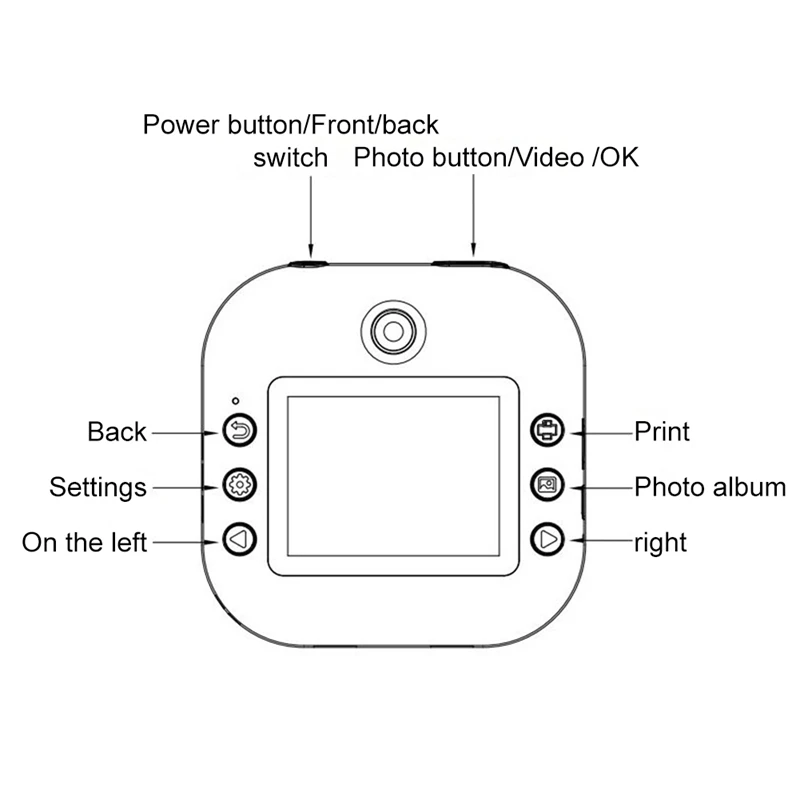 Power button/Front/back switch

Photo button/Video /OK

Back

Settings

On the left

Print

Photo album

right