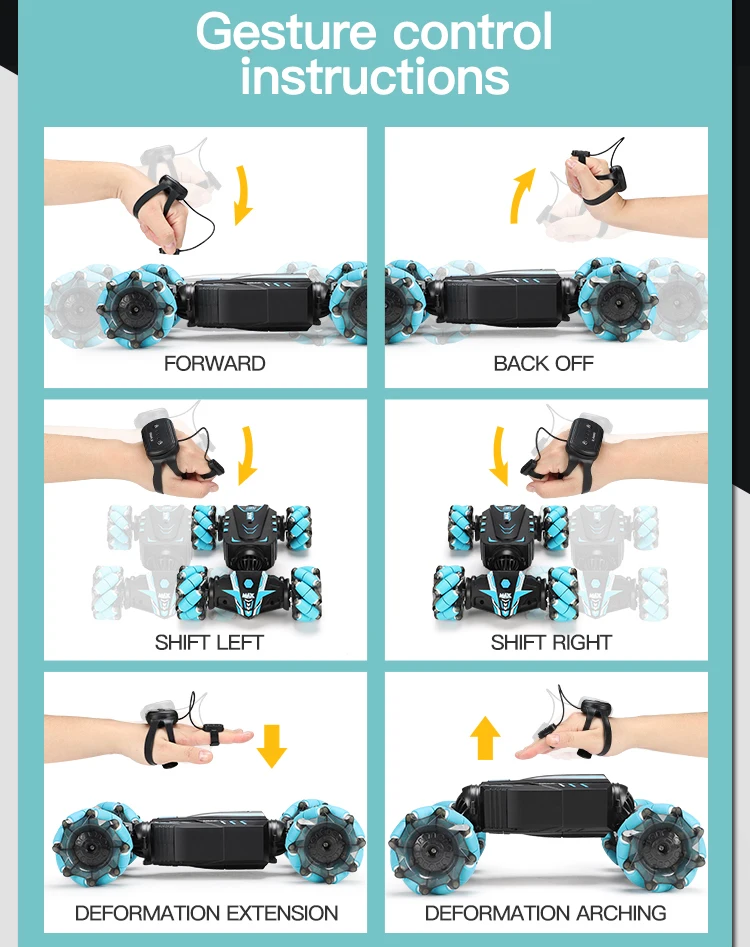 Gesture control instructions

FORWARD

BACK OFF

SHIFT LEFT

SHIFT RIGHT

DEFORMATION EXTENSION

DEFORMATION ARCHING