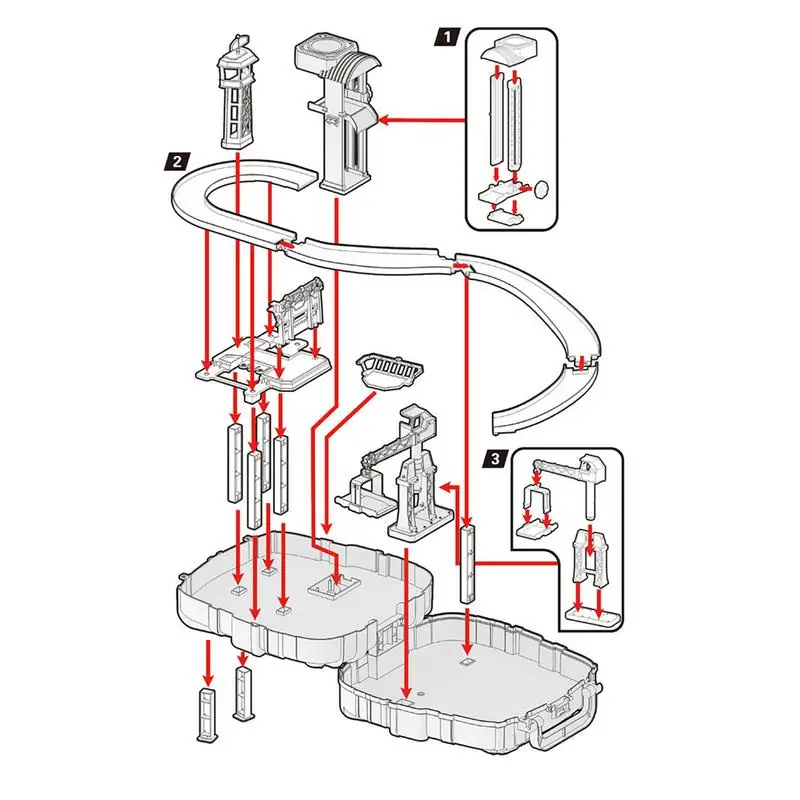 1

2

3