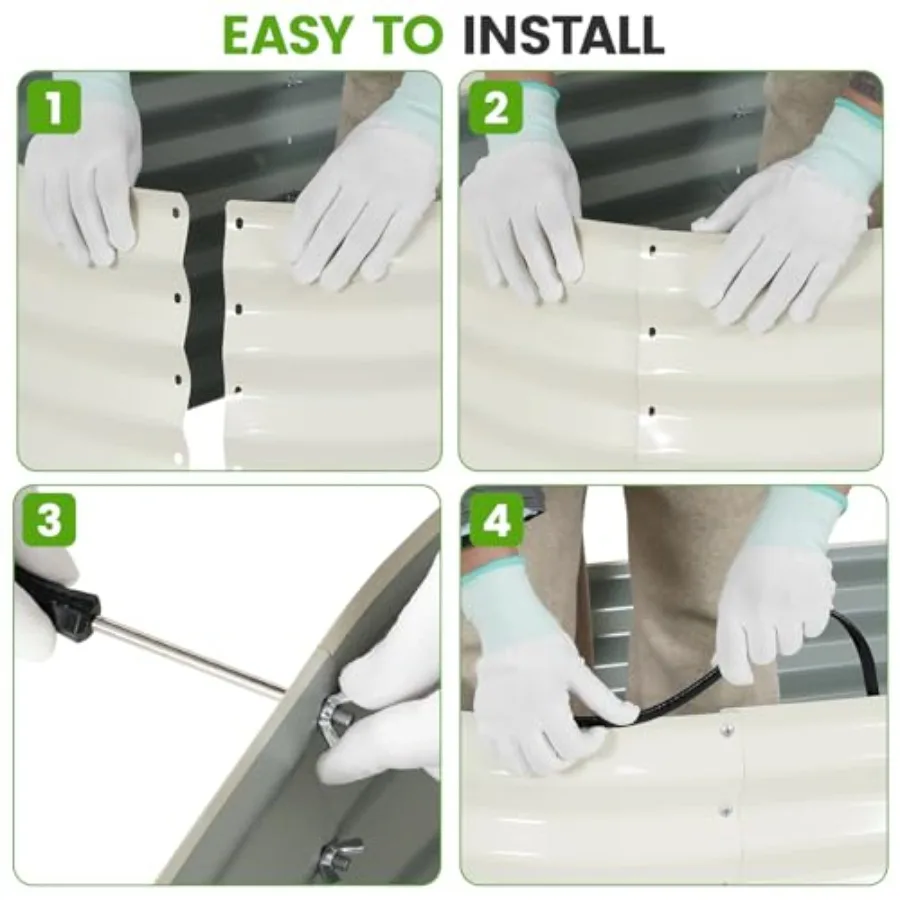 EASY TO INSTALL

1

2

3

4