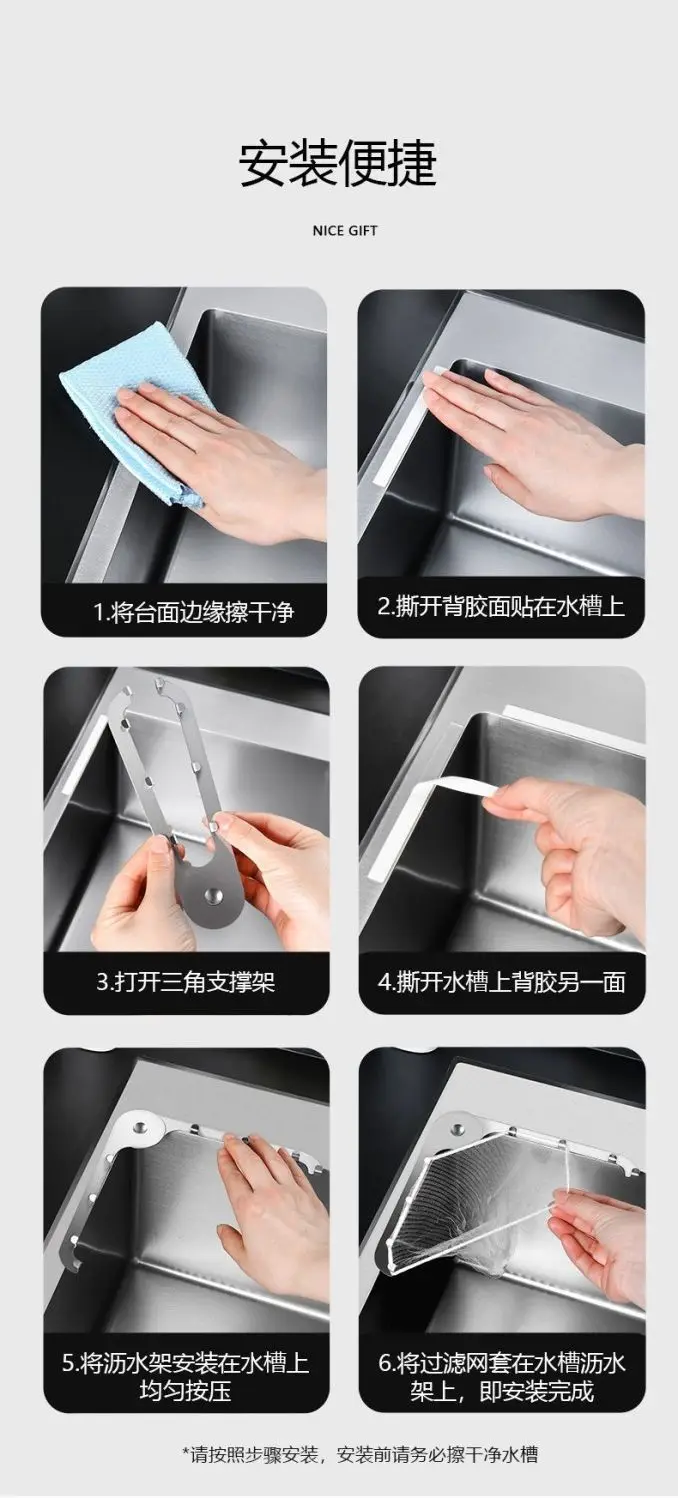 安装便捷

NICE GIFT

1.将台面边缘擦干净

2.撕开背胶面贴在水槽上

3.打开三角支撑架

4.撕开水槽上背胶另一面

5.将沥水架安装在水槽上均匀按压

6.将过滤网套在水槽沥水架上，即安装完成

*请按照步骤安装，安装前请务必擦干净水槽