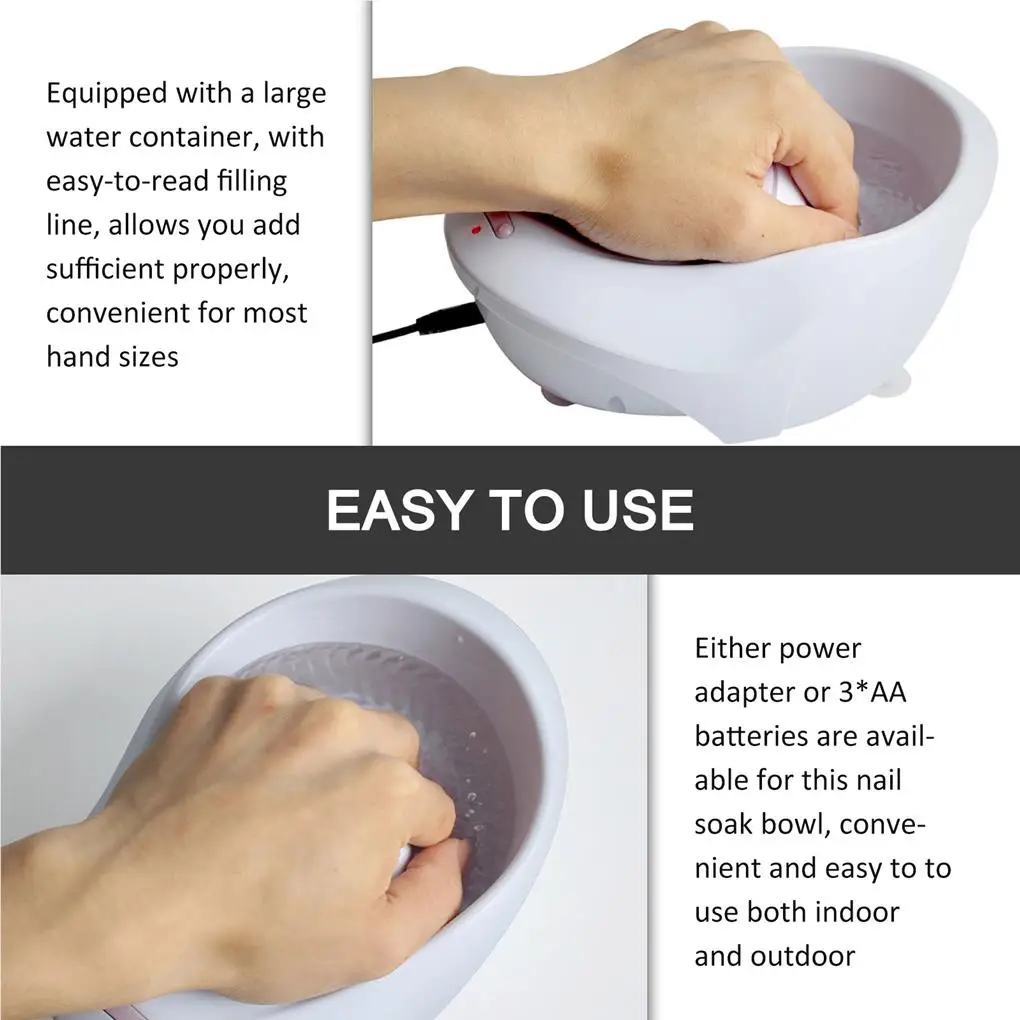 Equipped with a large water container, with easy-to-read filling line, allows you add sufficient properly, convenient for most hand sizes

EASY TO USE

Either power adapter or 3*AA batteries are available for this nail soak bowl, convenient and easy to to use both indoor and outdoor