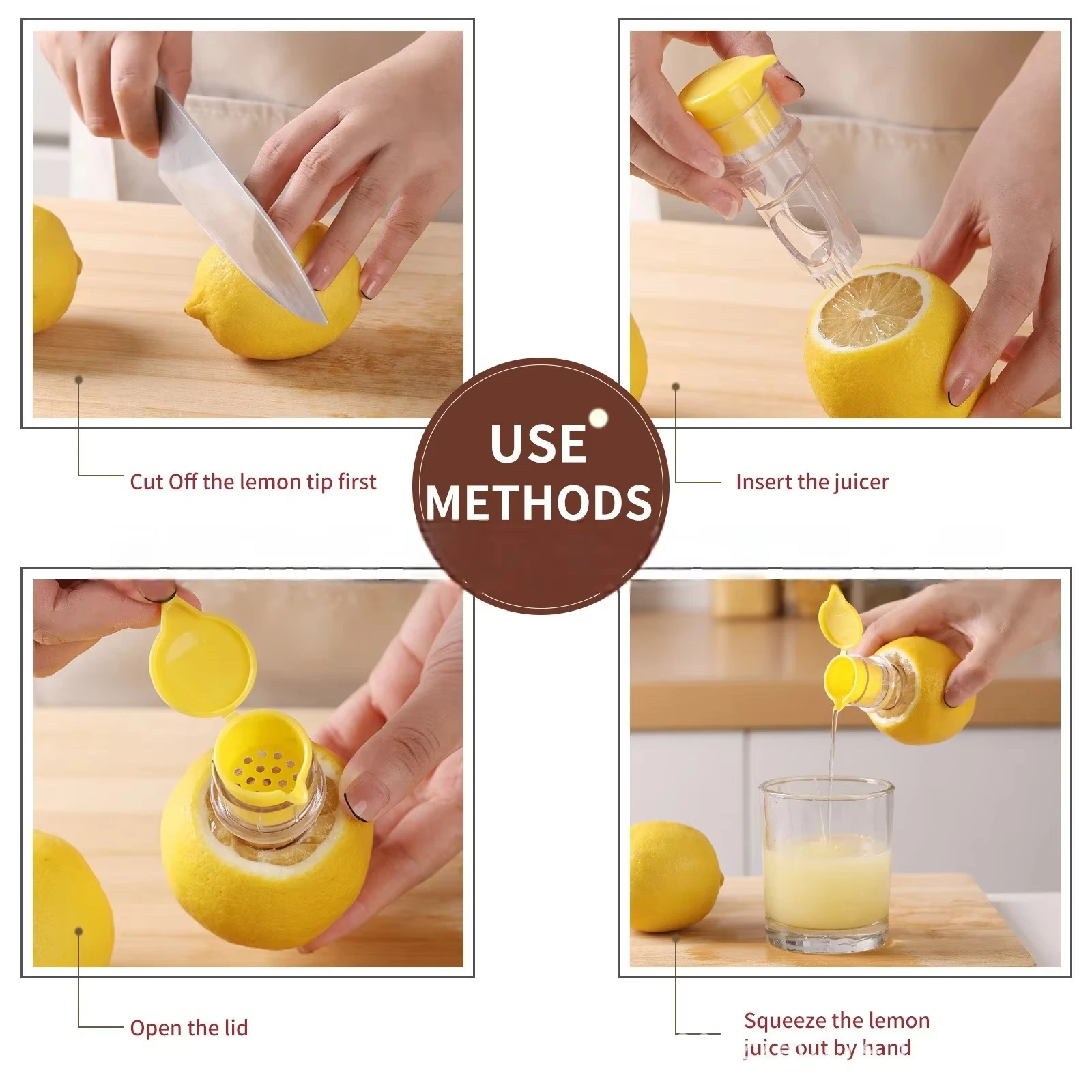 USE METHODS

Cut Off the lemon tip first

Insert the juicer

Open the lid

Squeeze the lemon juice out by hand