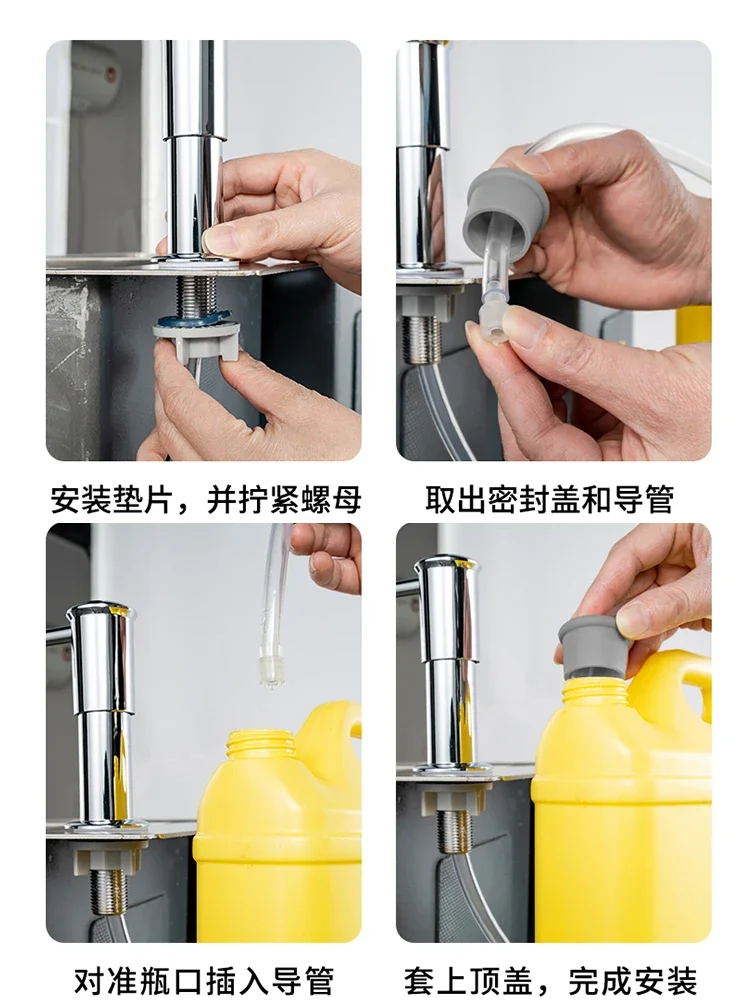 安装垫片，并拧紧螺母

取出密封盖和导管

对准瓶口插入导管

套上顶盖，完成安装