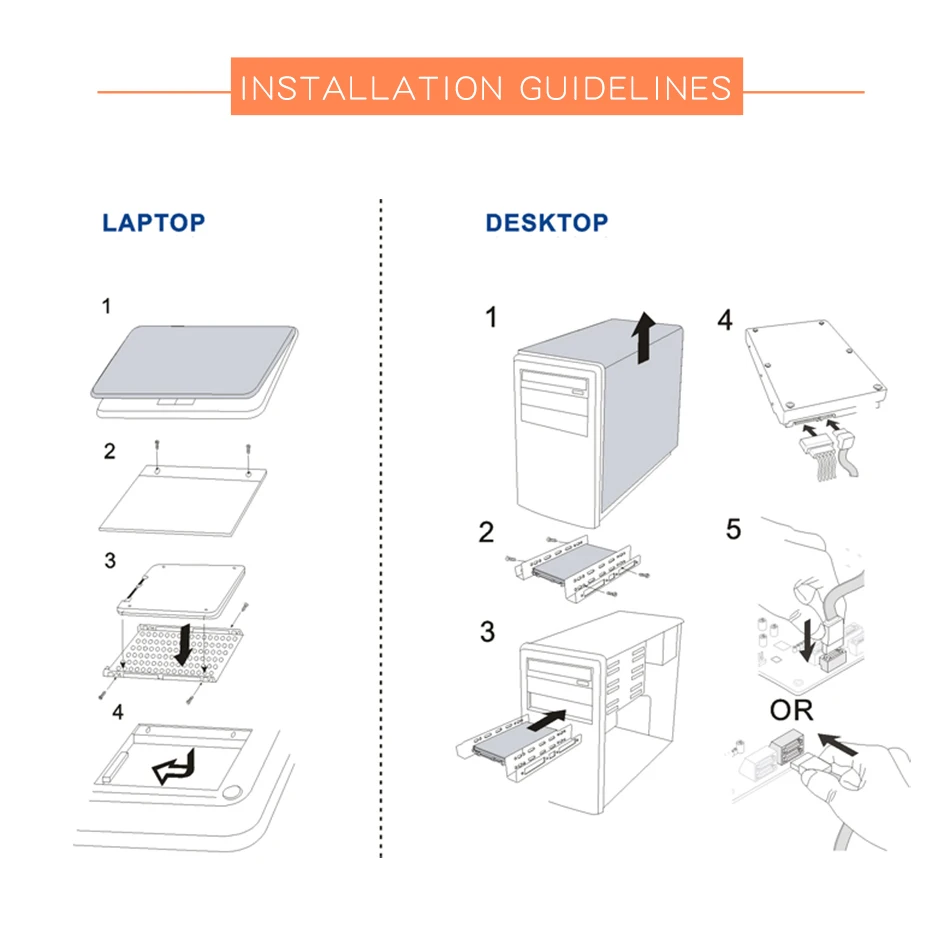 INSTALLATION GUIDELINES

LAPTOP

1

2

3

4

DESKTOP

1

2

3

4

5

OR