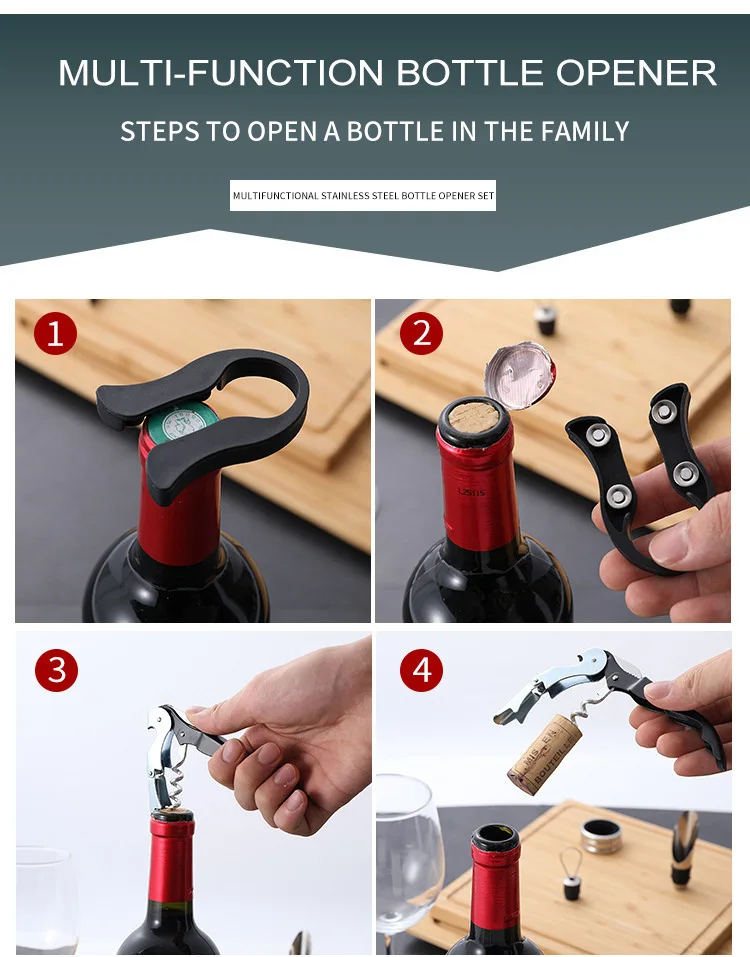 MULTI-FUNCTION BOTTLE OPENER

STEPS TO OPEN A BOTTLE IN THE FAMILY

MULTIFUNCTIONAL STAINLESS STEEL BOTTLE OPENER SET

1

2

3

4