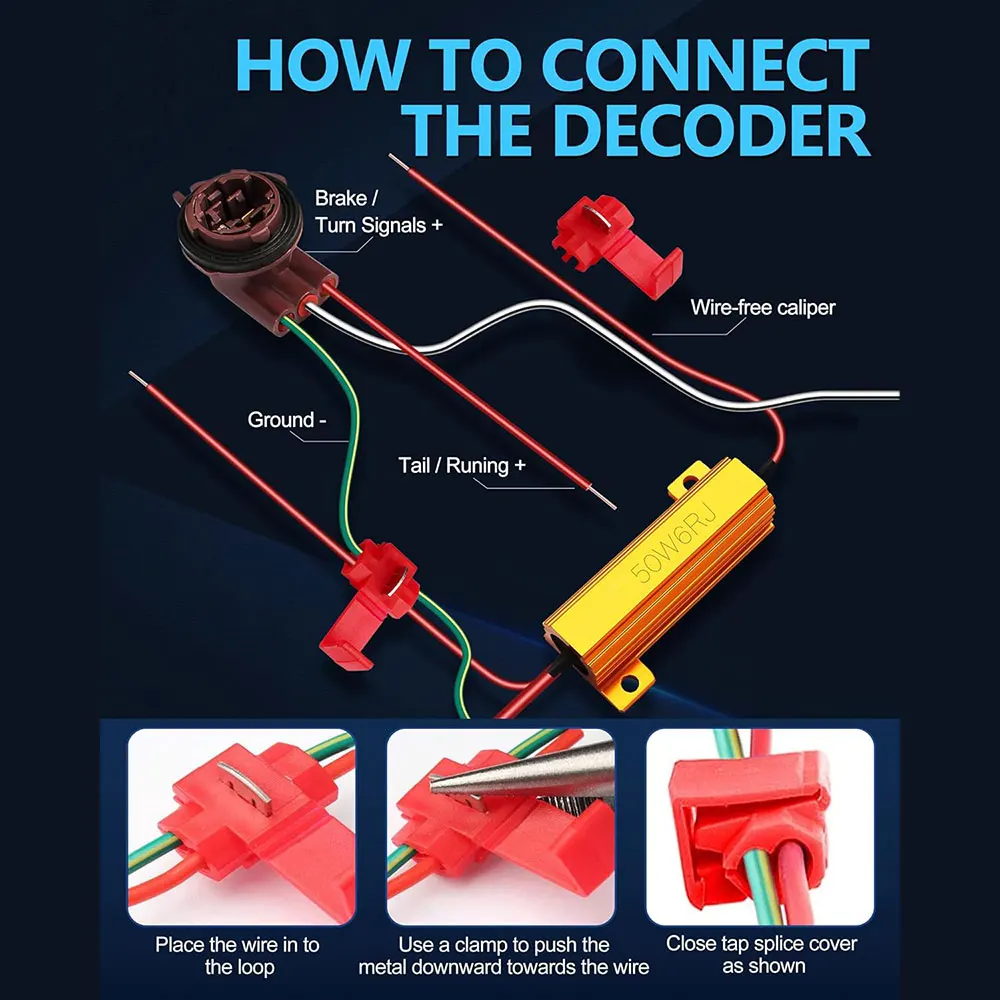 HOW TO CONNECT THE DECODER

Brake / Turn Signals +

Wire-free caliper

Ground -

Tail / Runing +

50W6RJ

Place the wire in to the loop

Use a clamp to push the metal downward towards the wire

Close tap splice cover as shown