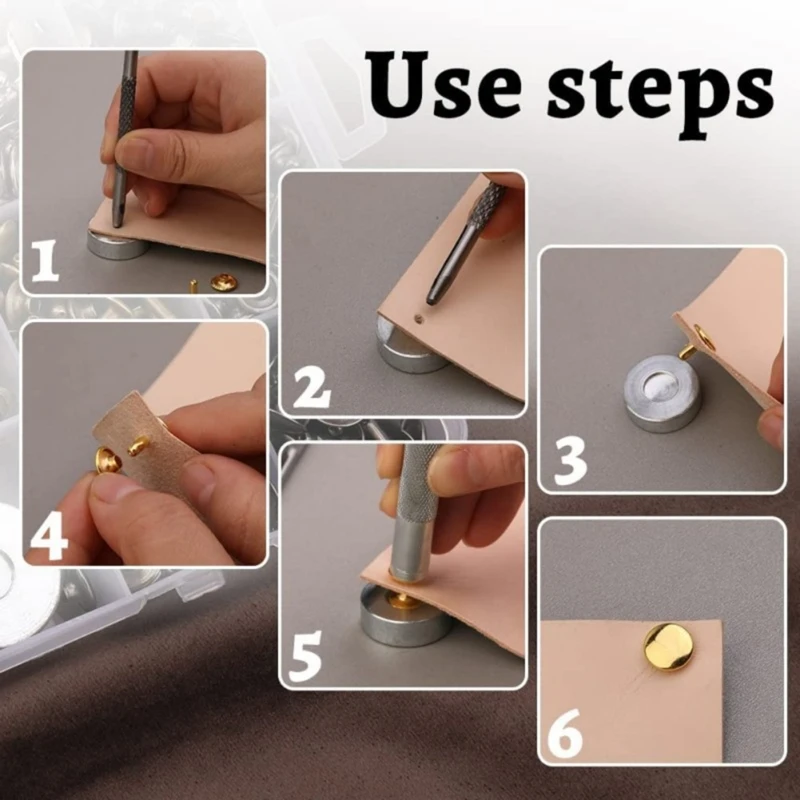 Use steps

1

2

3

4

5

6