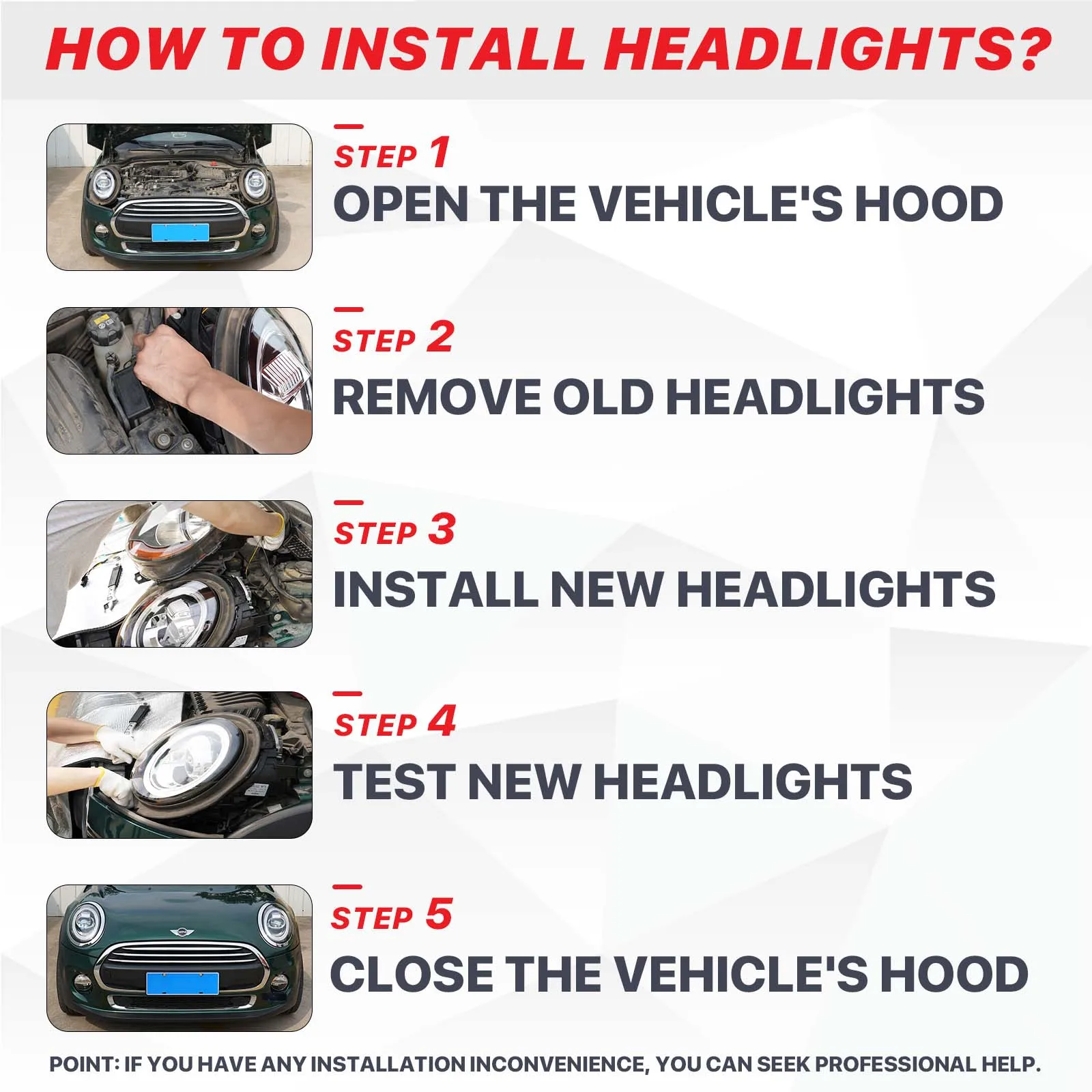 HOW TO INSTALL HEADLIGHTS?

STEP 1
OPEN THE VEHICLE'S HOOD

STEP 2
REMOVE OLD HEADLIGHTS

STEP 3
INSTALL NEW HEADLIGHTS

STEP 4
TEST NEW HEADLIGHTS

STEP 5
CLOSE THE VEHICLE'S HOOD

POINT: IF YOU HAVE ANY INSTALLATION INCONVENIENCE, YOU CAN SEEK PROFESSIONAL HELP.