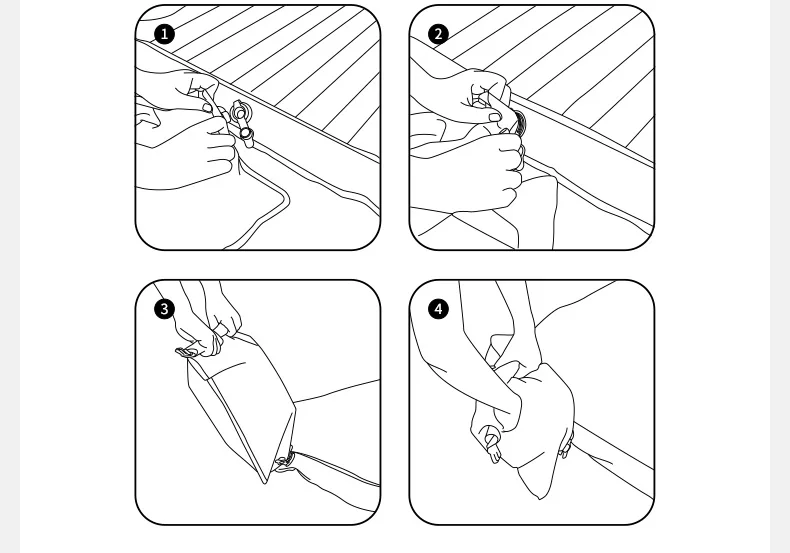 1

2

3

4