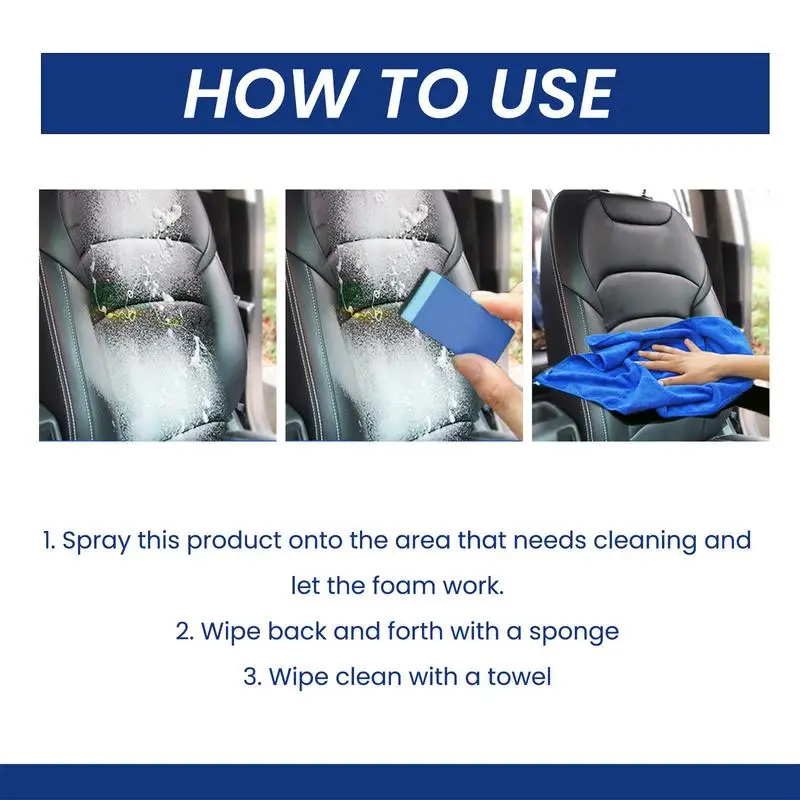 HOW TO USE

1. Spray this product onto the area that needs cleaning and let the foam work.

2. Wipe back and forth with a sponge

3. Wipe clean with a towel