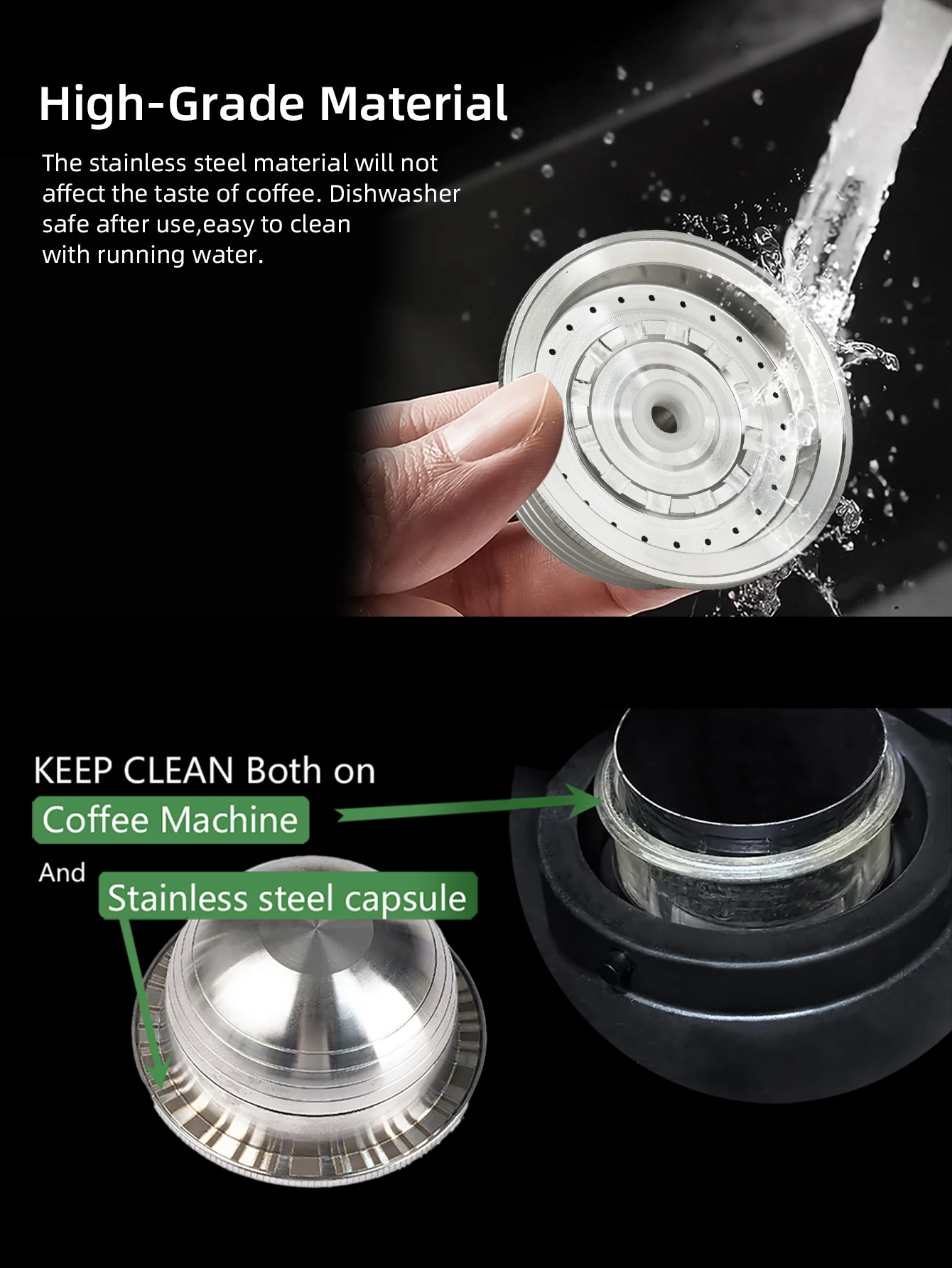 High-Grade Material

The stainless steel material will not affect the taste of coffee. Dishwasher safe after use,easy to clean with running water.

KEEP CLEAN Both on

Coffee Machine

And

Stainless steel capsule