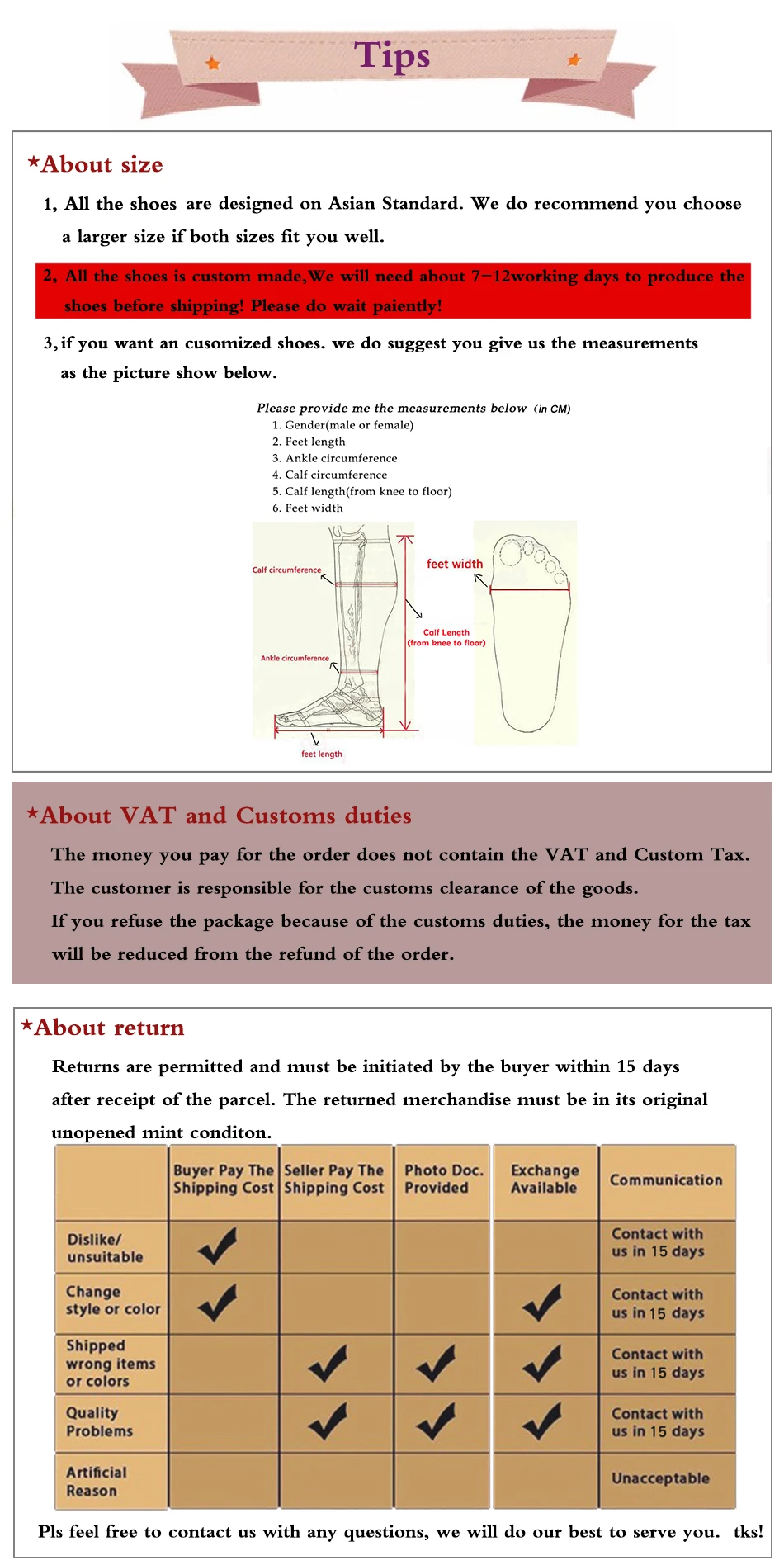 Tips

★About size

1, All the shoes are designed on Asian Standard. We do recommend you choose a larger size if both sizes fit you well.

2, All the shoes is custom made,We will need about 7-12working days to produce the shoes before shipping! Please do wait paiently!

3, if you want an cusomized shoes. we do suggest you give us the measurements as the picture show below.

Please provide me the measurements below (in CM)
1. Gender(male or female)
2. Feet length
3. Ankle circumference
4. Calf circumference
5. Calf length(from knee to floor)
6. Feet width

Calf circumference
Ankle circumference
feet length
Calf Length (from knee to floor)
feet width

★About VAT and Customs duties

The money you pay for the order does not contain the VAT and Custom Tax. The customer is responsible for the customs clearance of the goods. If you refuse the package because of the customs duties, the money for the tax will be reduced from the refund of the order.

★About return

Returns are permitted and must be initiated by the buyer within 15 days after receipt of the parcel. The returned merchandise must be in its original unopened mint conditon.

| | Buyer Pay The Shipping Cost | Seller Pay The Shipping Cost | Photo Doc. Provided | Exchange Available | Communication |
|---|---|---|---|---|---|
| Dislike/ unsuitable | ✔ | | | | Contact with us in 15 days |
| Change style or color | ✔ | | | ✔ | Contact with us in 15 days |
| Shipped wrong items or colors | | ✔ | ✔ | ✔ | Contact with us in 15 days |
| Quality Problems | | ✔ | ✔ | ✔ | Contact with us in 15 days |
| Artificial Reason | | | | | Unacceptable |

Pls feel free to contact us with any questions, we will do our best to serve you. tks!