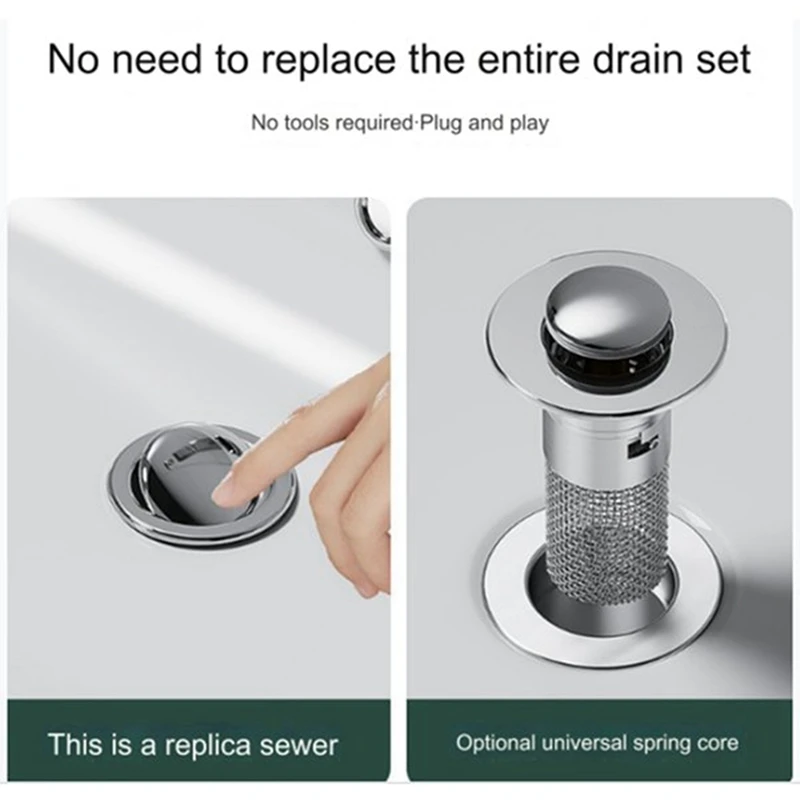 No need to replace the entire drain set

No tools required·Plug and play

This is a replica sewer

Optional universal spring core