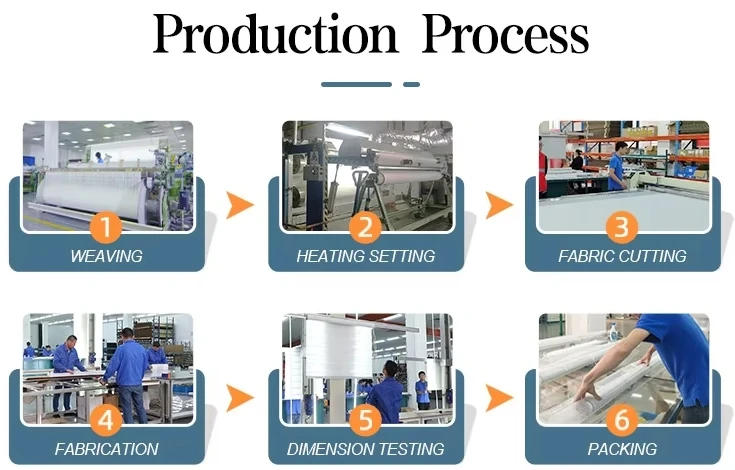 Production Process

1
WEAVING

2
HEATING SETTING

3
FABRIC CUTTING

4
FABRICATION

5
DIMENSION TESTING

6
PACKING