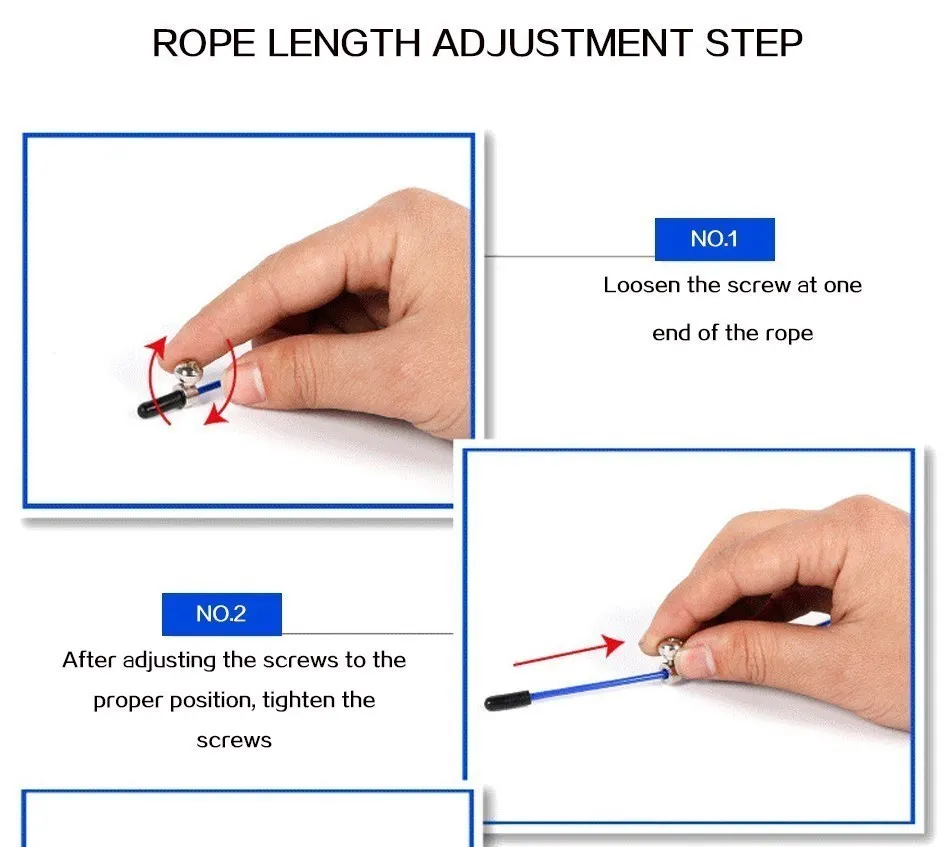 ROPE LENGTH ADJUSTMENT STEP

NO.1

Loosen the screw at one end of the rope

NO.2

After adjusting the screws to the proper position, tighten the screws