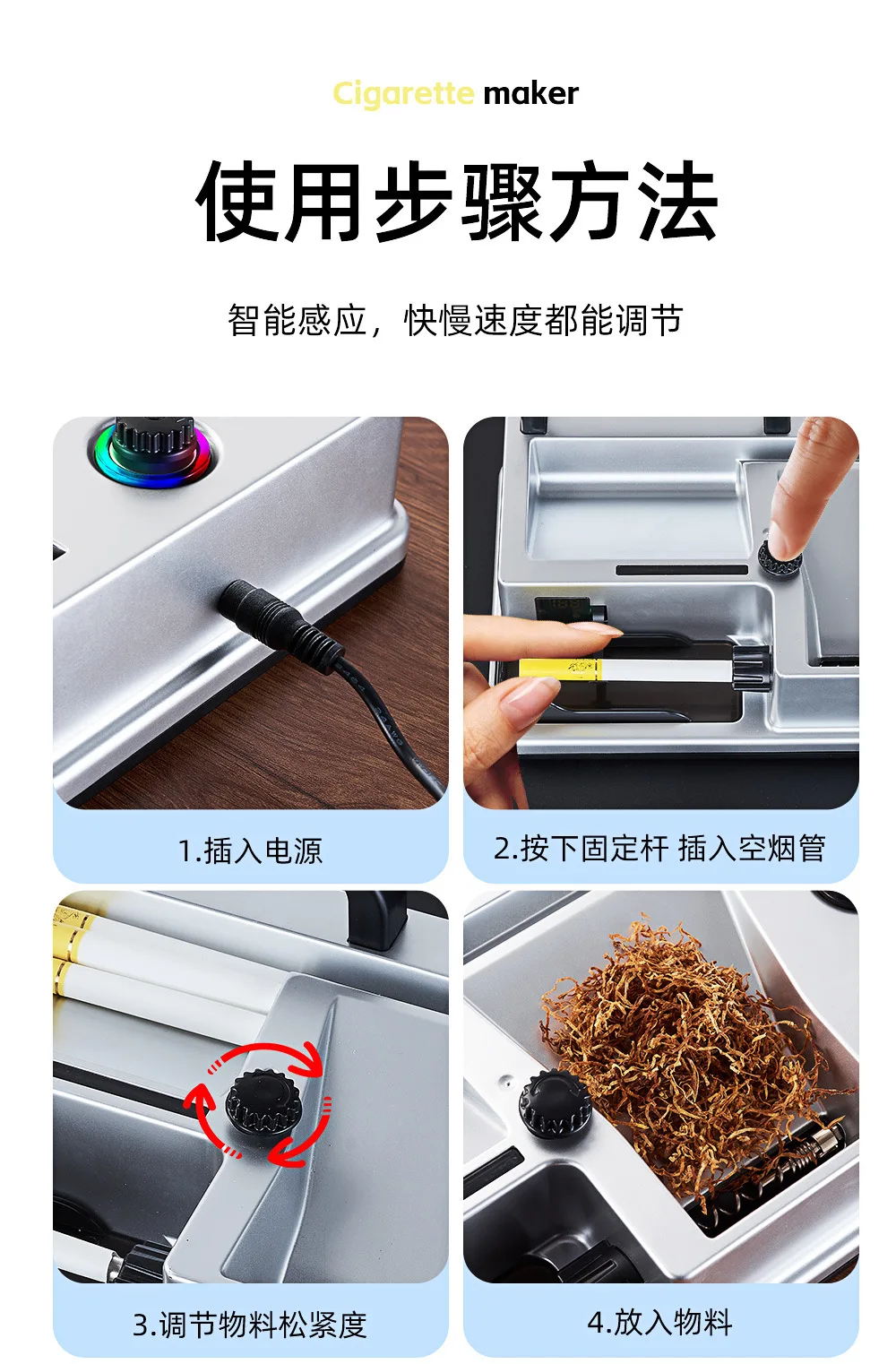 Cigarette maker

使用步骤方法

智能感应，快慢速度都能调节

1.插入电源

2.按下固定杆 插入空烟管

3.调节物料松紧度

4.放入物料