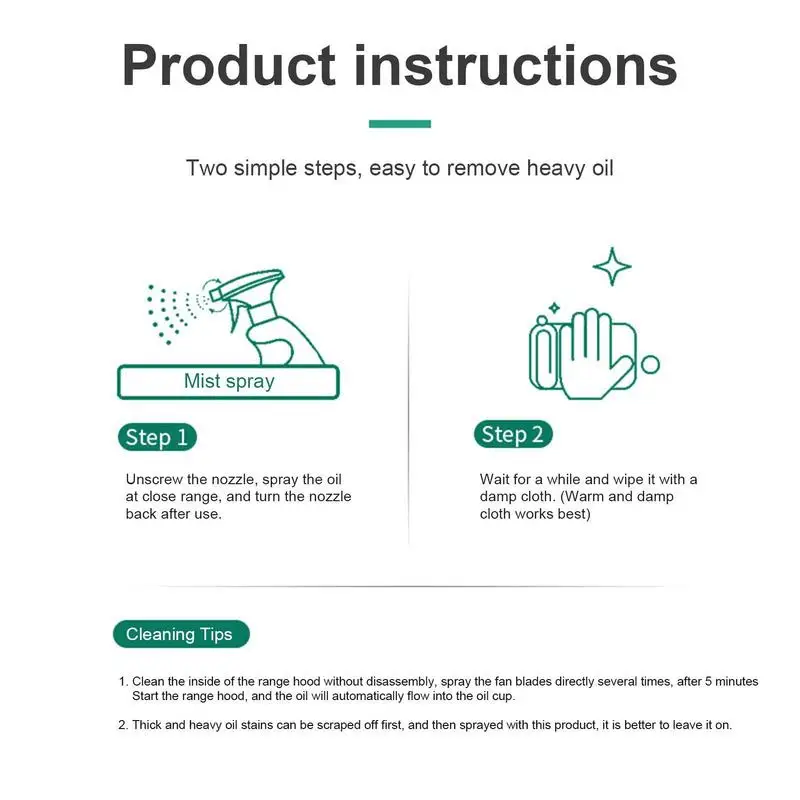 Product instructions

Two simple steps, easy to remove heavy oil

Mist spray

Step 1

Unscrew the nozzle, spray the oil at close range, and turn the nozzle back after use.

Step 2

Wait for a while and wipe it with a damp cloth. (Warm and damp cloth works best)

Cleaning Tips

1. Clean the inside of the range hood without disassembly, spray the fan blades directly several times, after 5 minutes Start the range hood, and the oil will automatically flow into the oil cup.

2. Thick and heavy oil stains can be scraped off first, and then sprayed with this product, it is better to leave it on.