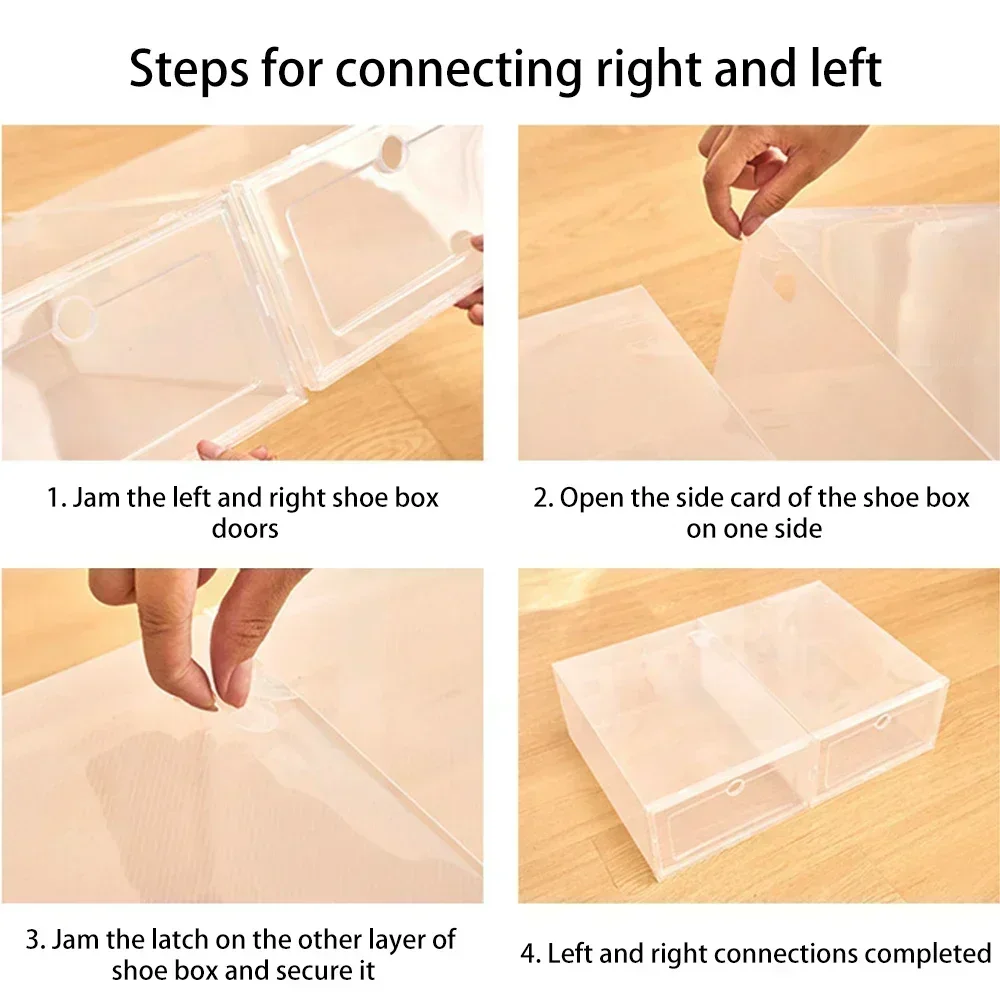 Steps for connecting right and left

1. Jam the left and right shoe box doors

2. Open the side card of the shoe box on one side

3. Jam the latch on the other layer of shoe box and secure it

4. Left and right connections completed