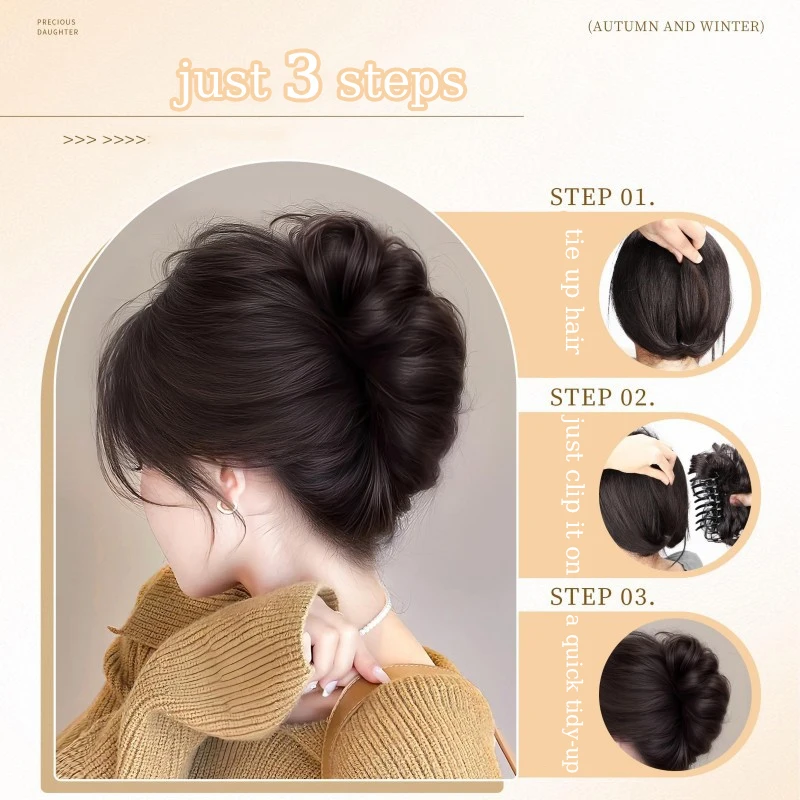 PRECIOUS DAUGHTER

(AUTUMN AND WINTER)

just 3 steps

>>> >>>>

STEP 01.

tie up hair

STEP 02.

just clip it on

STEP 03.

a quick tidy-up