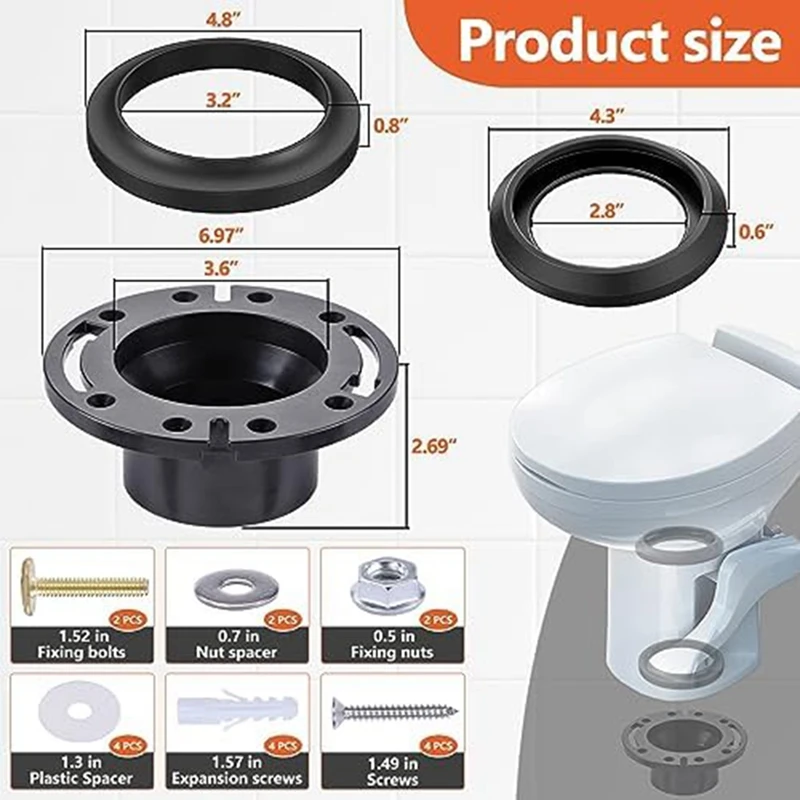 Product size

4.8"
3.2"
0.8"

4.3"
2.8"
0.6"

6.97"
3.6"
2.69"

2 PCS
1.52 in
Fixing bolts

2 PCS
0.7 in
Nut spacer

2 PCS
0.5 in
Fixing nuts

4 PCS
1.3 in
Plastic Spacer

4 PCS
1.57 in
Expansion screws

4 PCS
1.49 in
Screws