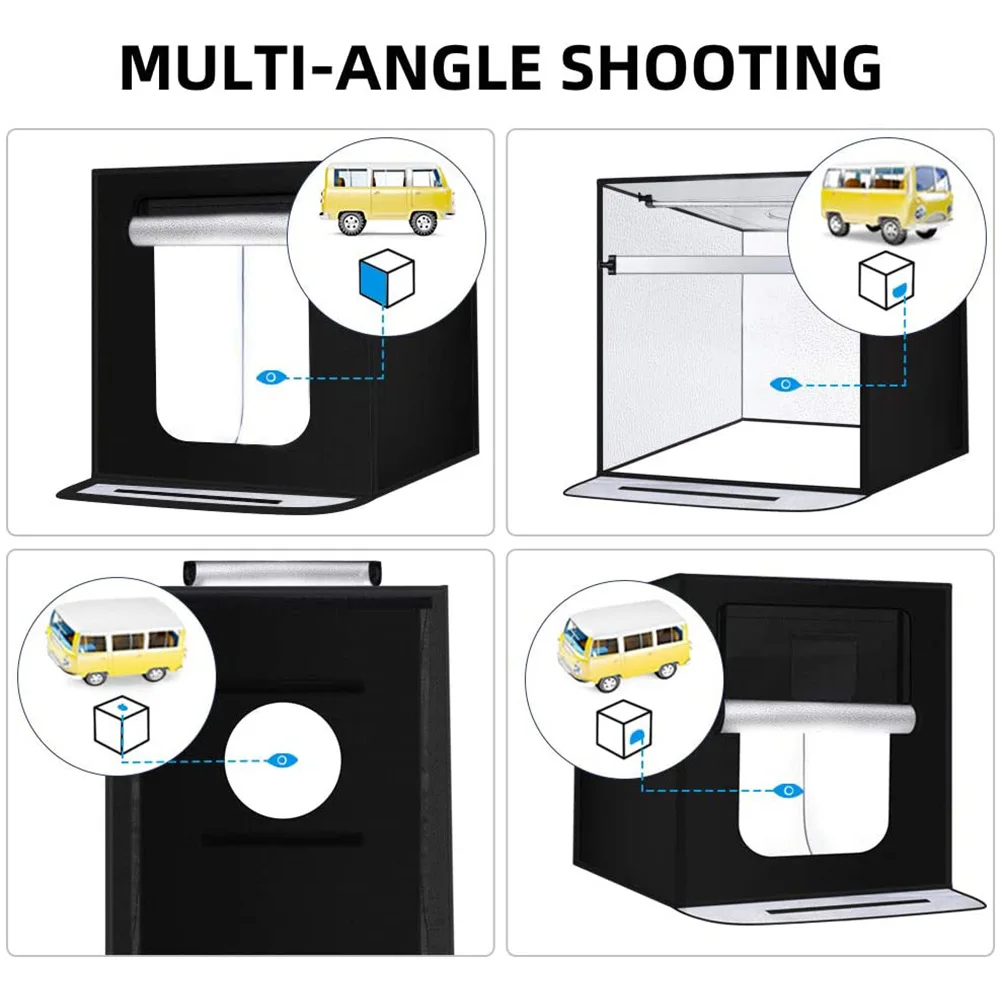 MULTI-ANGLE SHOOTING