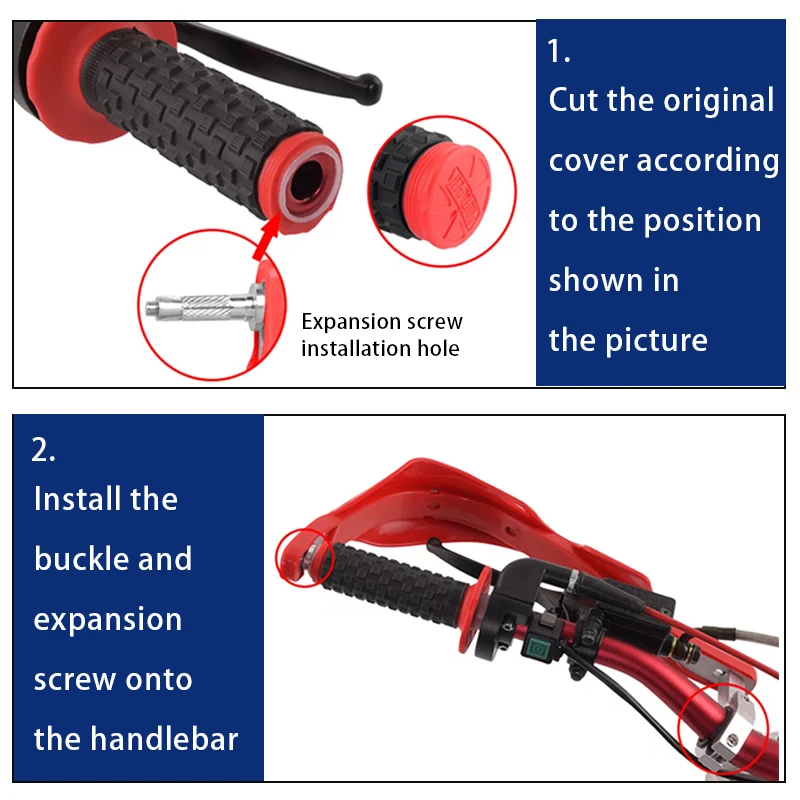 Expansion screw installation hole

1.
Cut the original cover according to the position shown in the picture

2.
Install the buckle and expansion screw onto the handlebar