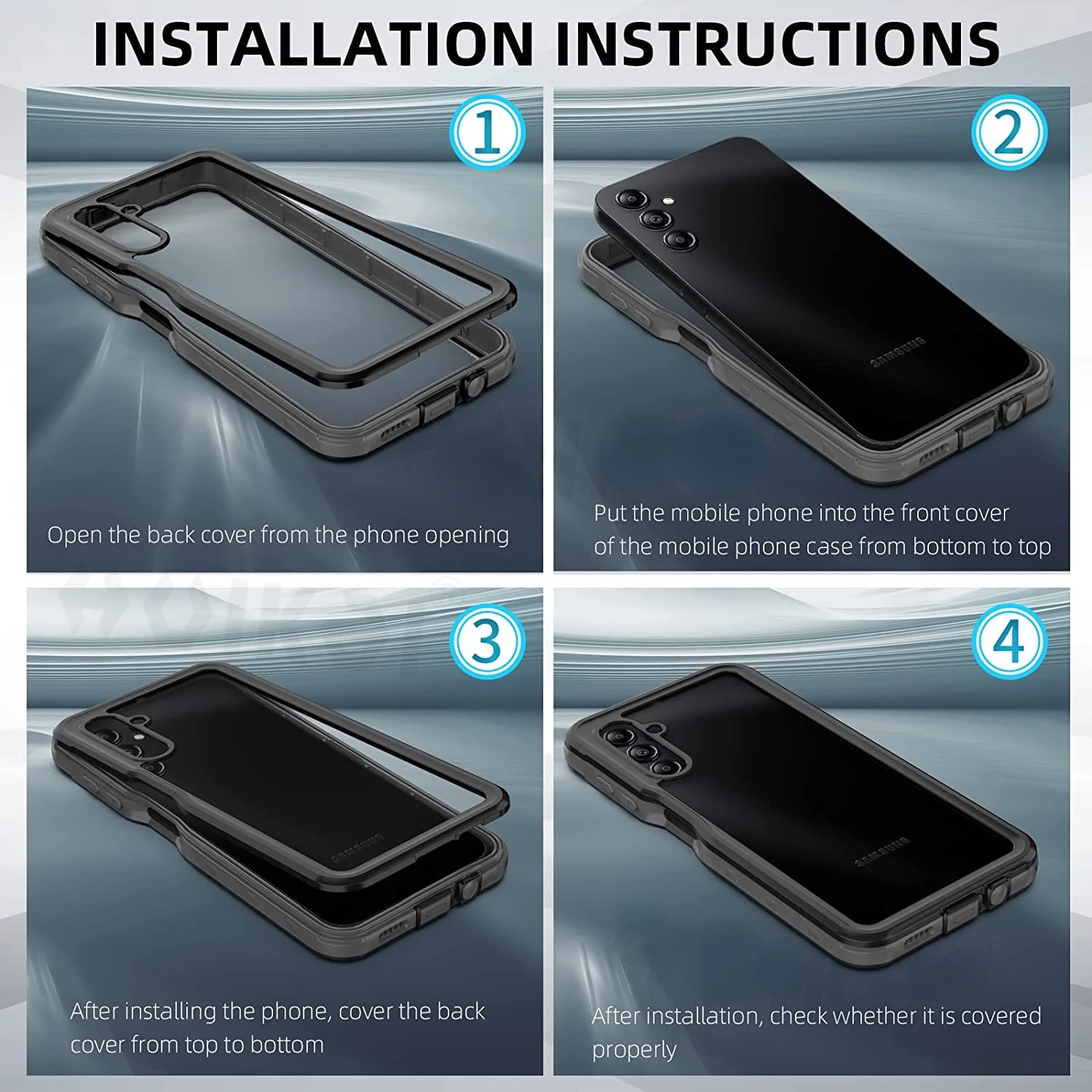 INSTALLATION INSTRUCTIONS

1

Open the back cover from the phone opening

2

SAMSUNG

Put the mobile phone into the front cover of the mobile phone case from bottom to top

3

SAMSUNG

After installing the phone, cover the back cover from top to bottom

4

SAMSUNG

After installation, check whether it is covered properly