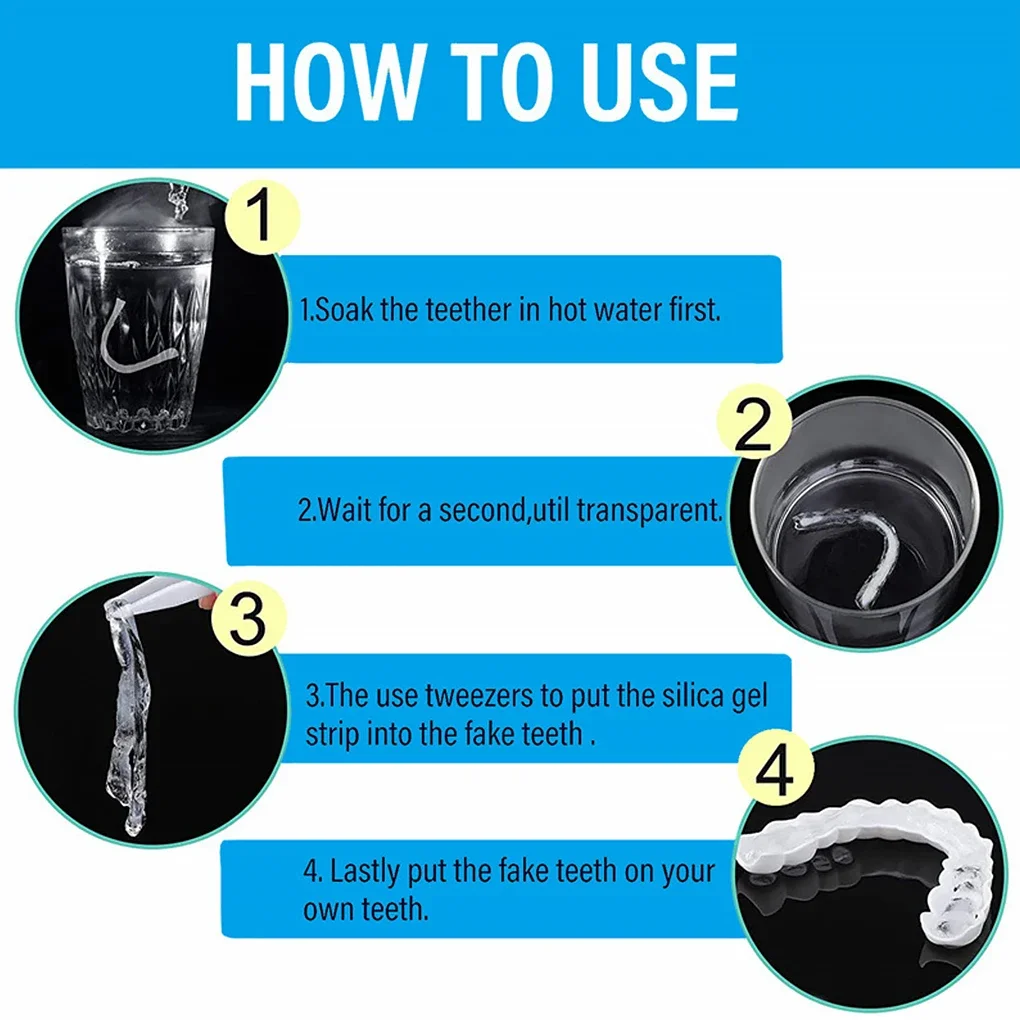 HOW TO USE

1

1.Soak the teether in hot water first.

2

2.Wait for a second,util transparent.

3

3.The use tweezers to put the silica gel strip into the fake teeth .

4

4. Lastly put the fake teeth on your own teeth.