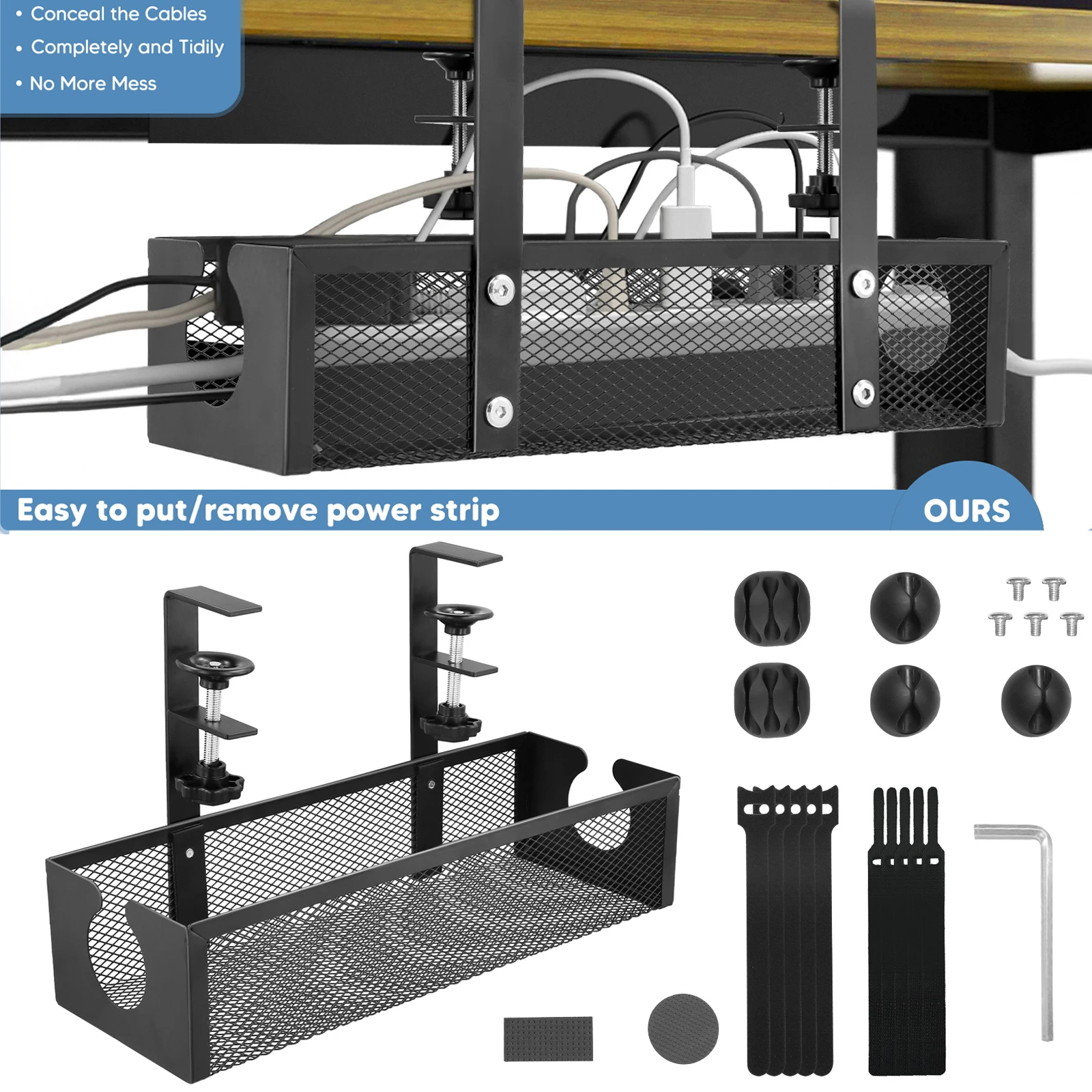 • Conceal the Cables
• Completely and Tidily
• No More Mess

Easy to put/remove power strip

OURS