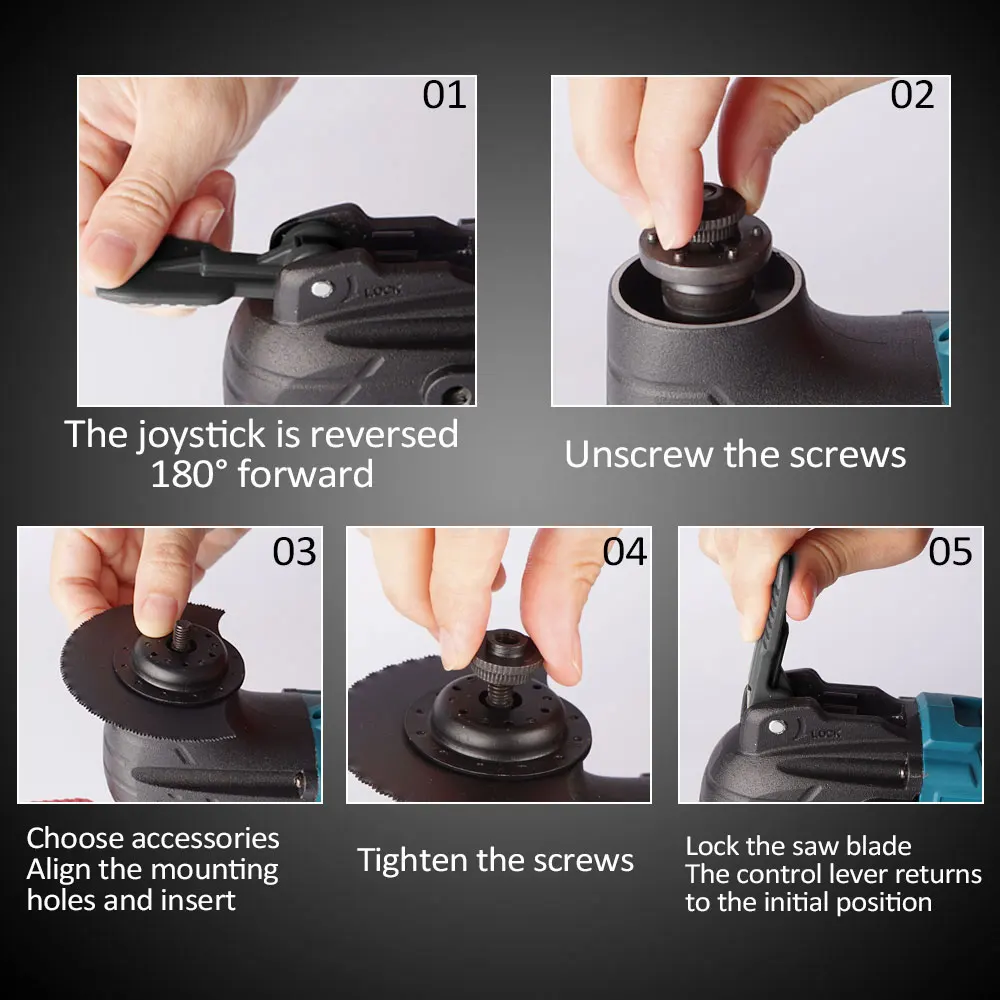 01

LOCK

The joystick is reversed 180° forward

02

Unscrew the screws

03

Choose accessories
Align the mounting holes and insert

04

Tighten the screws

05

LOCK

Lock the saw blade
The control lever returns to the initial position