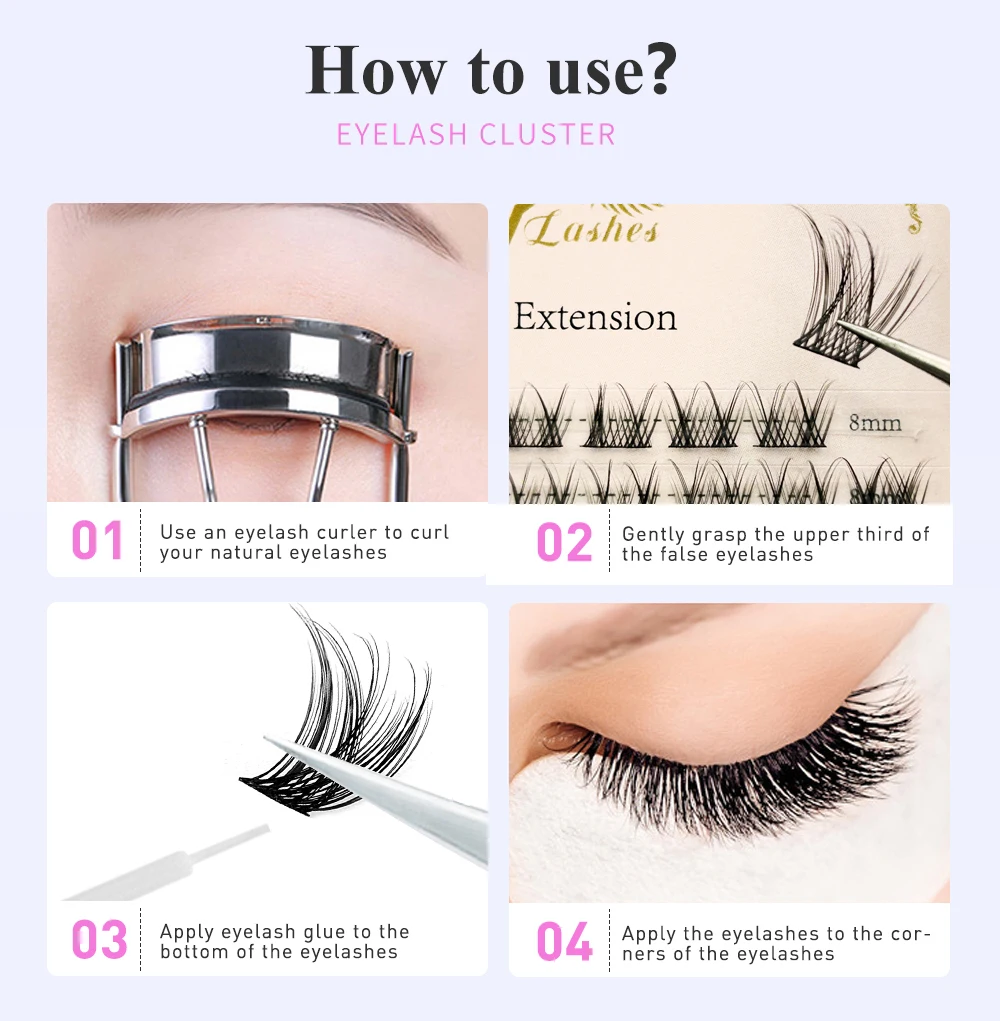 How to use?

EYELASH CLUSTER

Lashes

Extension

8mm

01 Use an eyelash curler to curl your natural eyelashes

02 Gently grasp the upper third of the false eyelashes

03 Apply eyelash glue to the bottom of the eyelashes

04 Apply the eyelashes to the corners of the eyelashes