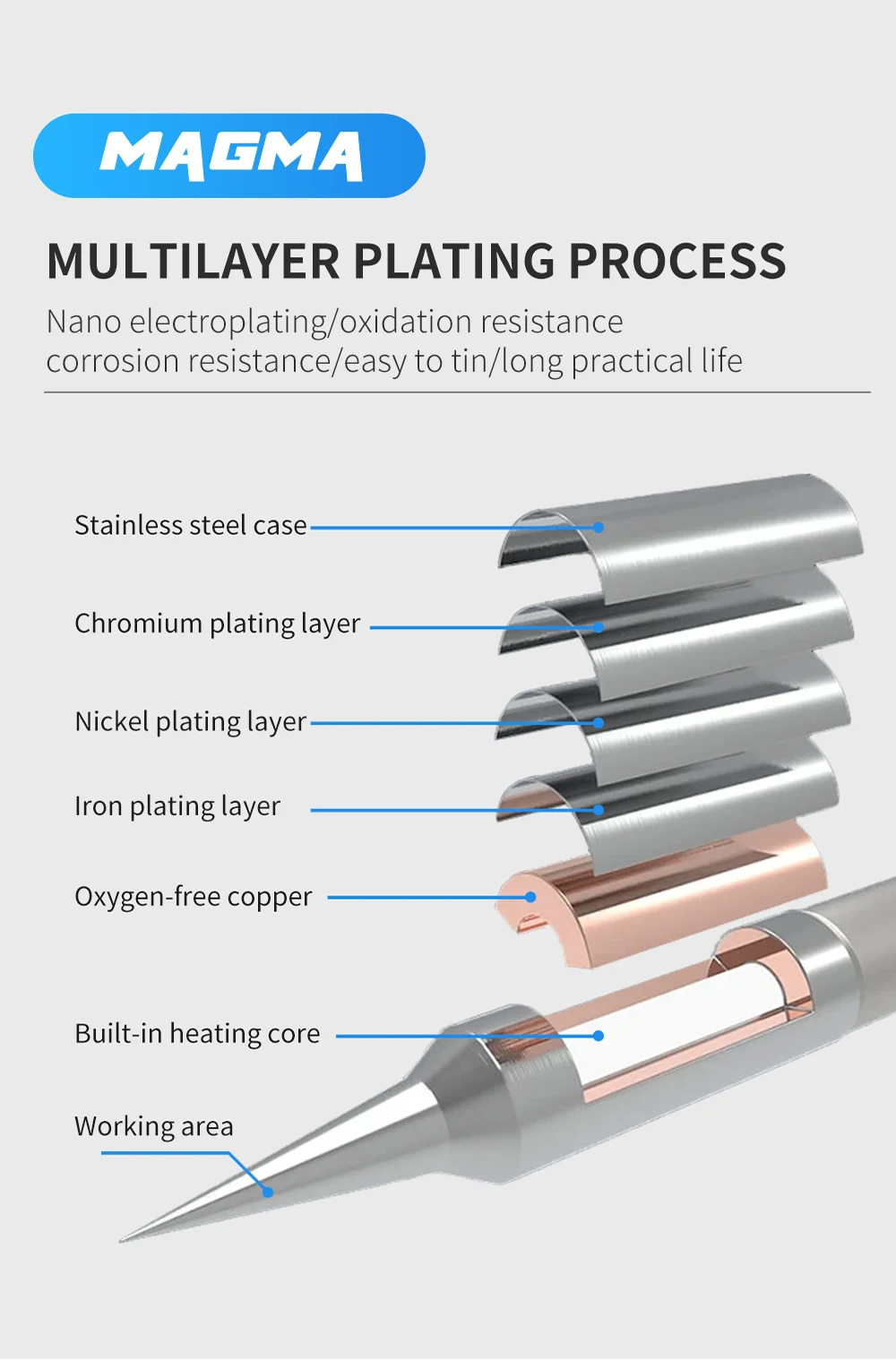 MAGMA

MULTILAYER PLATING PROCESS

Nano electroplating/oxidation resistance
corrosion resistance/easy to tin/long practical life

Stainless steel case

Chromium plating layer

Nickel plating layer

Iron plating layer

Oxygen-free copper

Built-in heating core

Working area