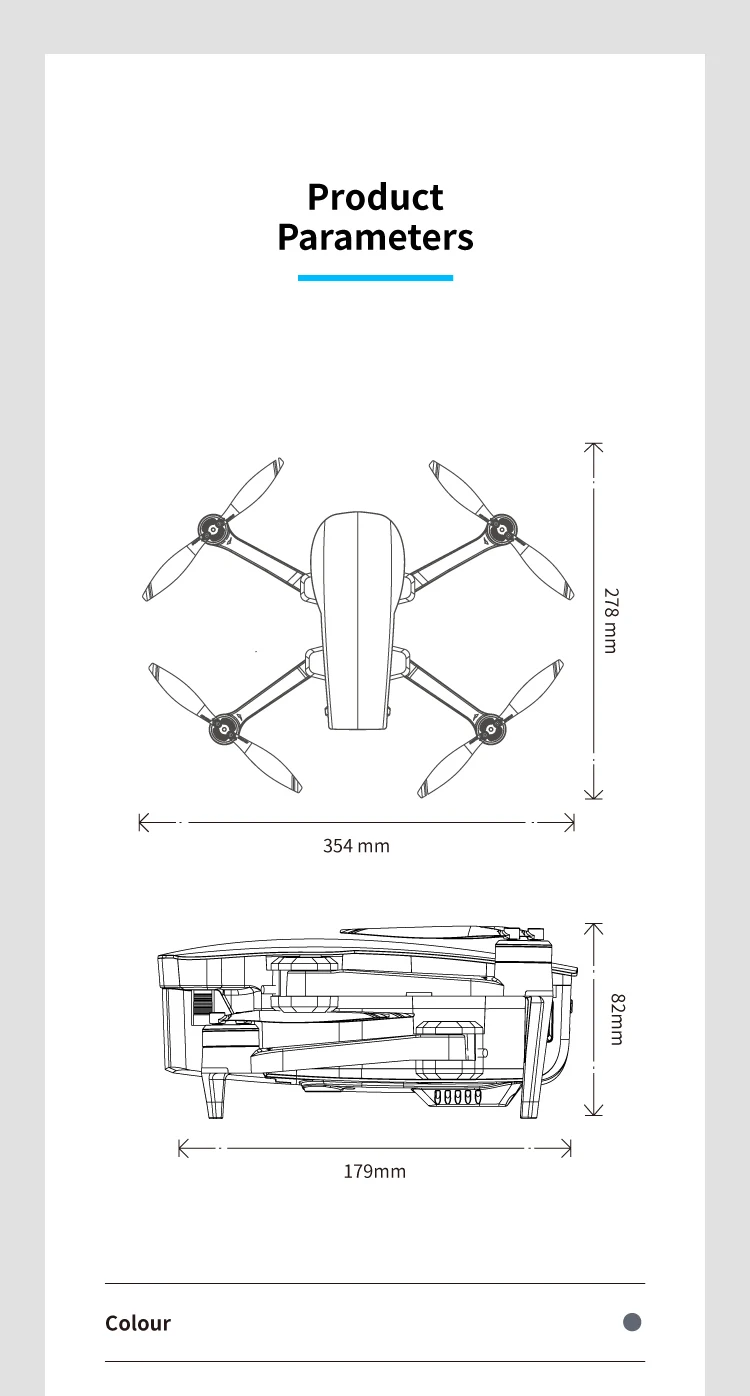 Product Parameters

278 mm

354 mm

82mm

179mm

Colour