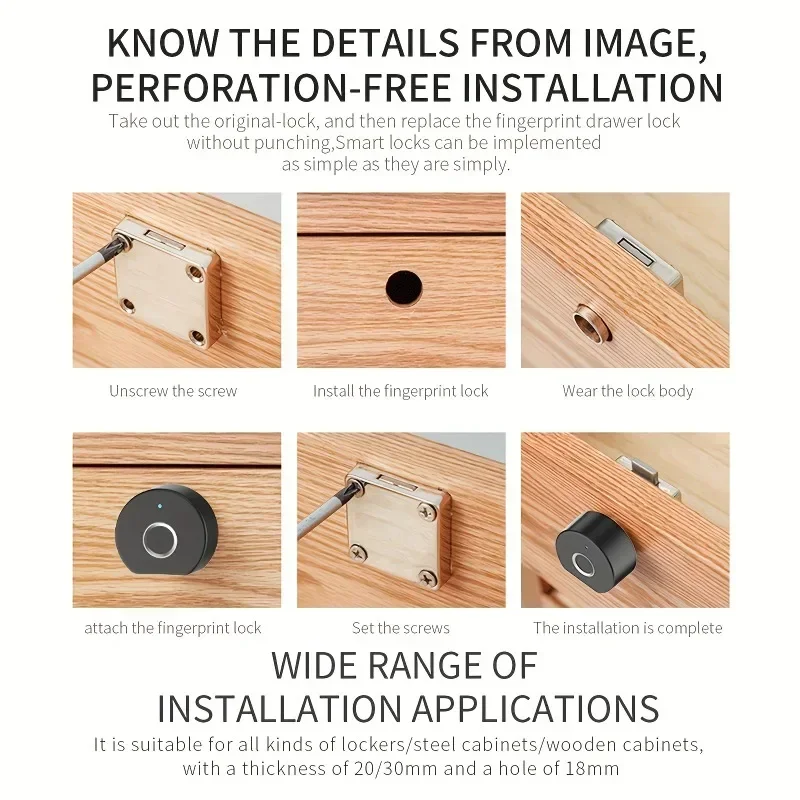 KNOW THE DETAILS FROM IMAGE, PERFORATION-FREE INSTALLATION

Take out the original-lock, and then replace the fingerprint drawer lock without punching,Smart locks can be implemented as simple as they are simply.

Unscrew the screw

Install the fingerprint lock

Wear the lock body

attach the fingerprint lock

Set the screws

The installation is complete

WIDE RANGE OF INSTALLATION APPLICATIONS

It is suitable for all kinds of lockers/steel cabinets/wooden cabinets, with a thickness of 20/30mm and a hole of 18mm