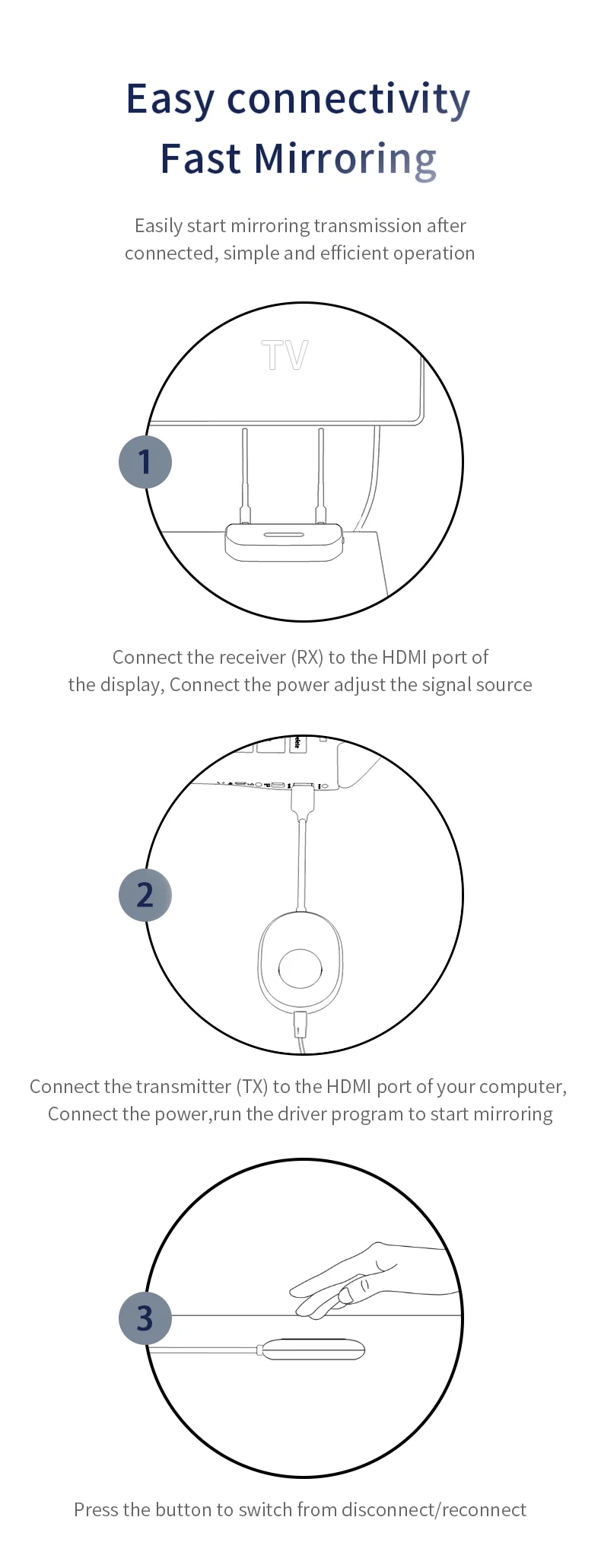 Easy connectivity
Fast Mirroring

Easily start mirroring transmission after connected, simple and efficient operation

TV

1

Connect the receiver (RX) to the HDMI port of the display, Connect the power adjust the signal source

2

Connect the transmitter (TX) to the HDMI port of your computer, Connect the power,run the driver program to start mirroring

3

Press the button to switch from disconnect/reconnect