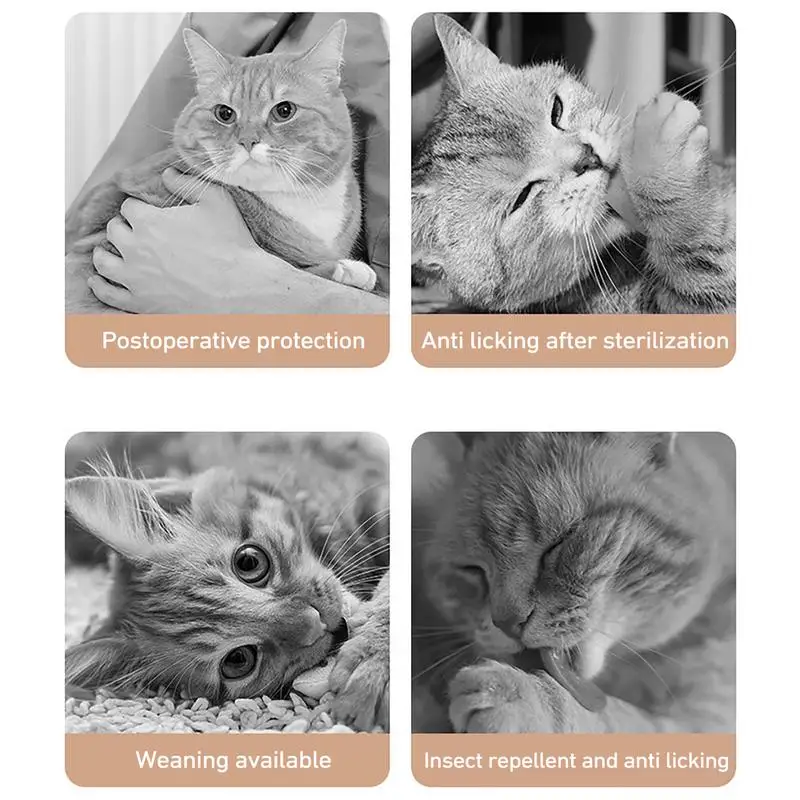 Postoperative protection

Anti licking after sterilization

Weaning available

Insect repellent and anti licking