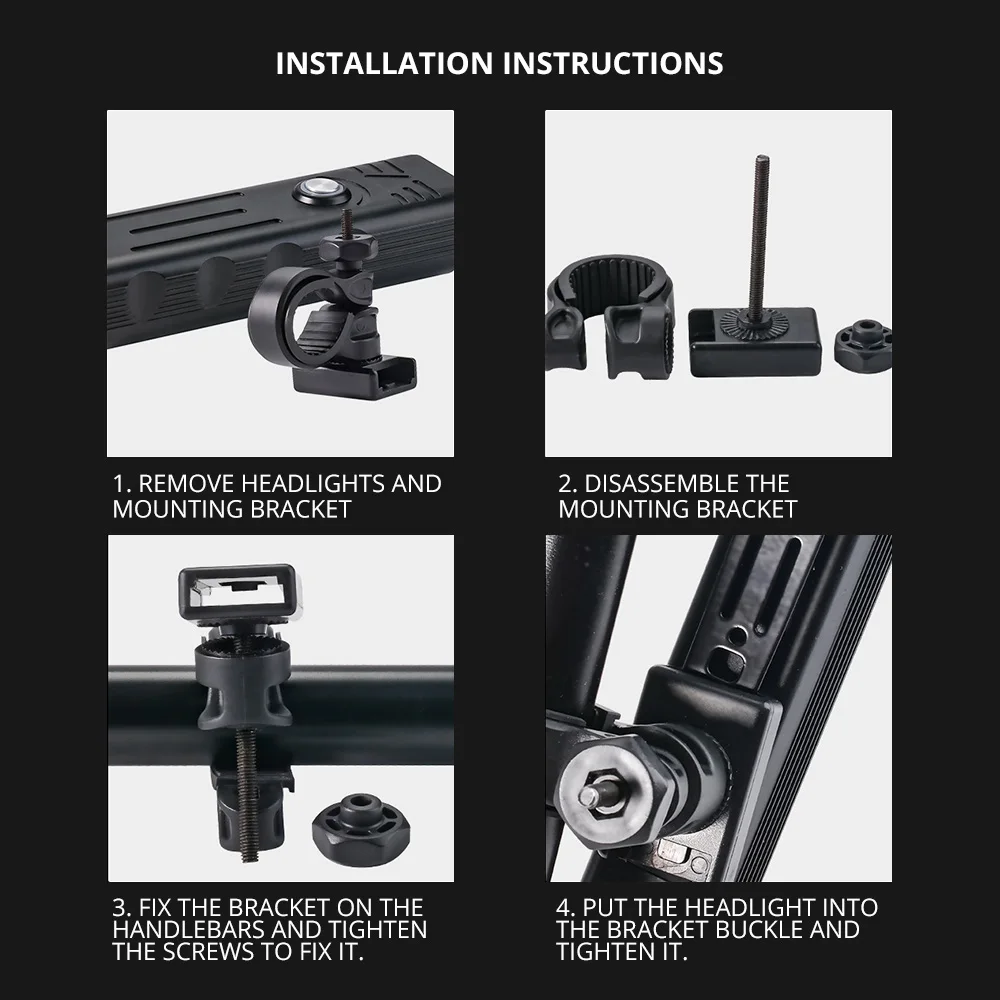 INSTALLATION INSTRUCTIONS

1. REMOVE HEADLIGHTS AND MOUNTING BRACKET

2. DISASSEMBLE THE MOUNTING BRACKET

3. FIX THE BRACKET ON THE HANDLEBARS AND TIGHTEN THE SCREWS TO FIX IT.

4. PUT THE HEADLIGHT INTO THE BRACKET BUCKLE AND TIGHTEN IT.