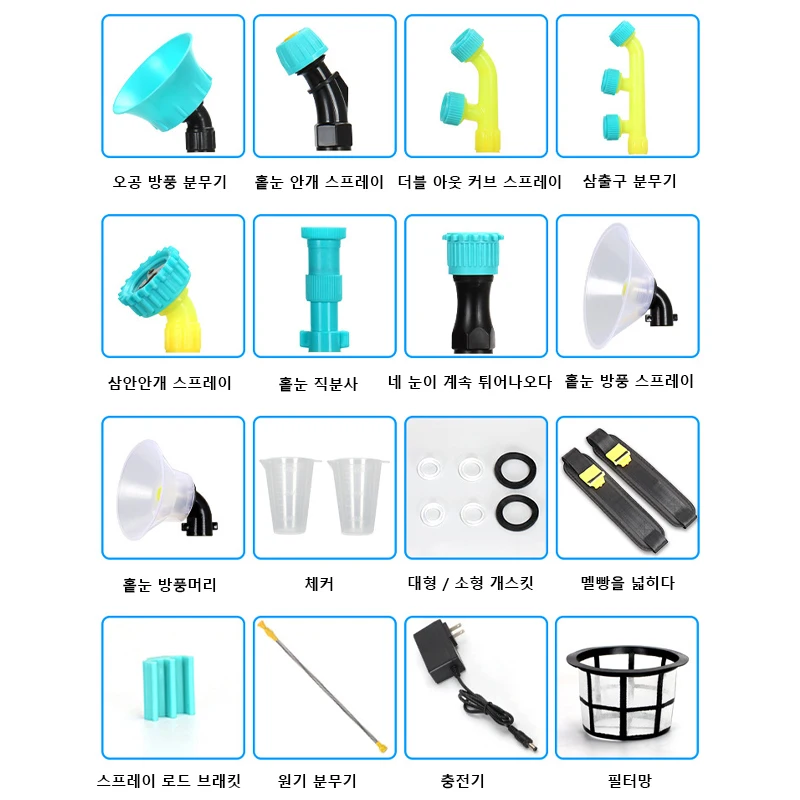 오공 방풍 분무기
홑눈 안개 스프레이
더블 아웃 커브 스프레이
삼출구 분무기

삼안안개 스프레이
홑눈 직분사
네 눈이 계속 튀어나오다
홑눈 방풍 스프레이

홑눈 방풍머리
체커
대형 / 소형 개스킷
멜빵을 넓히다

스프레이 로드 브래킷
원기 분무기
충전기
필터망