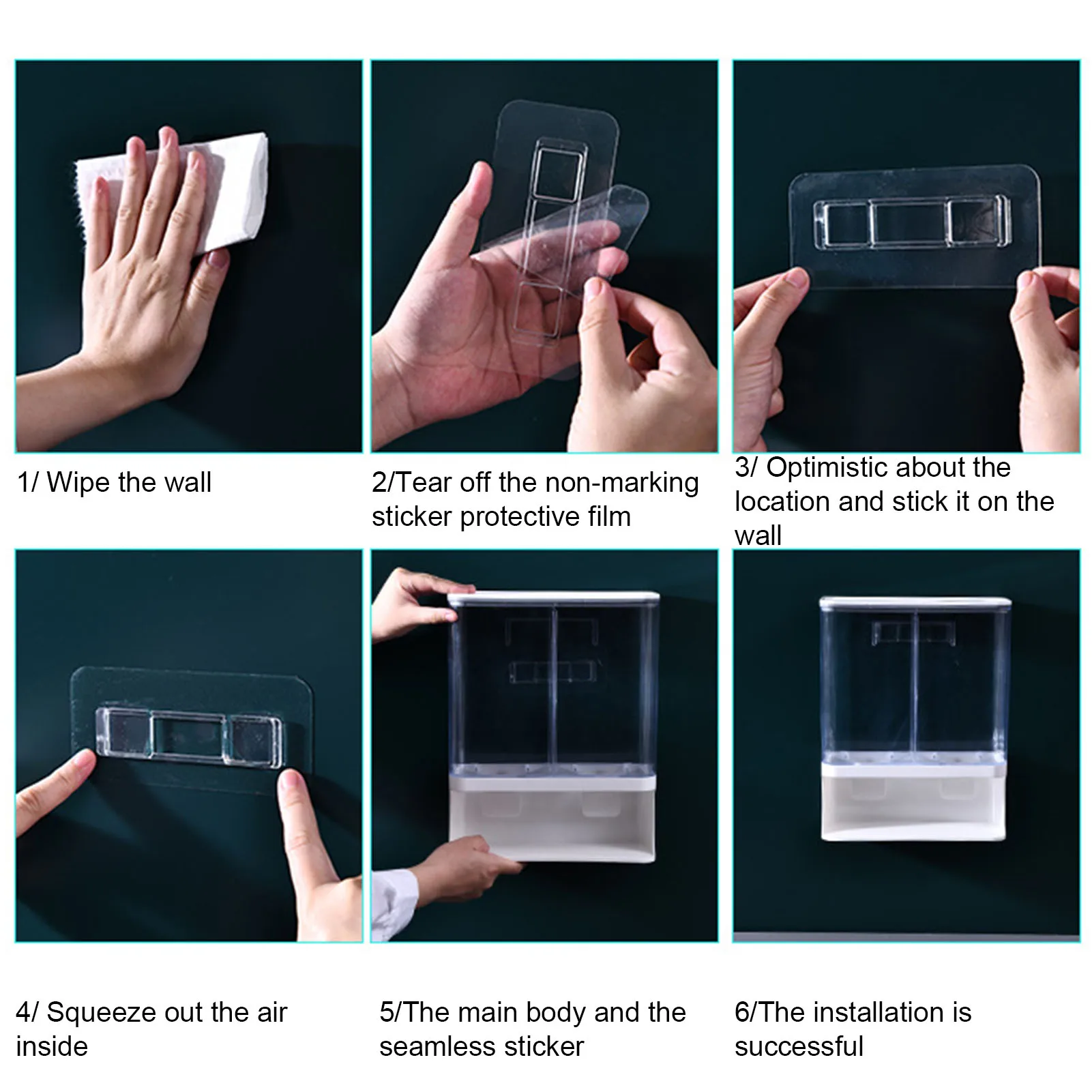 1/ Wipe the wall

2/Tear off the non-marking sticker protective film

3/ Optimistic about the location and stick it on the wall

4/ Squeeze out the air inside

5/The main body and the seamless sticker

6/The installation is successful