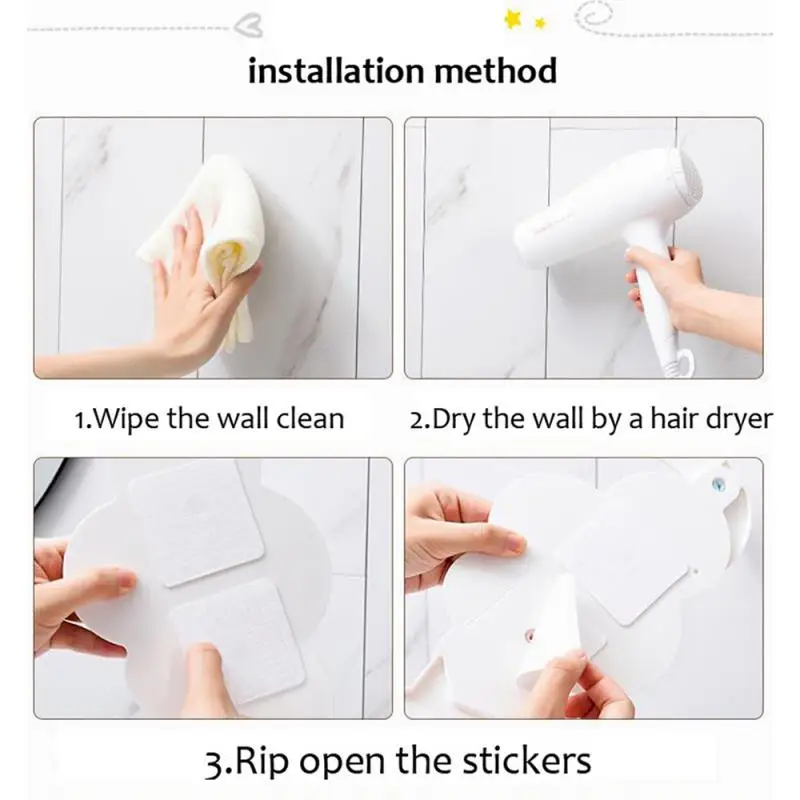 installation method

1.Wipe the wall clean

2.Dry the wall by a hair dryer

3.Rip open the stickers