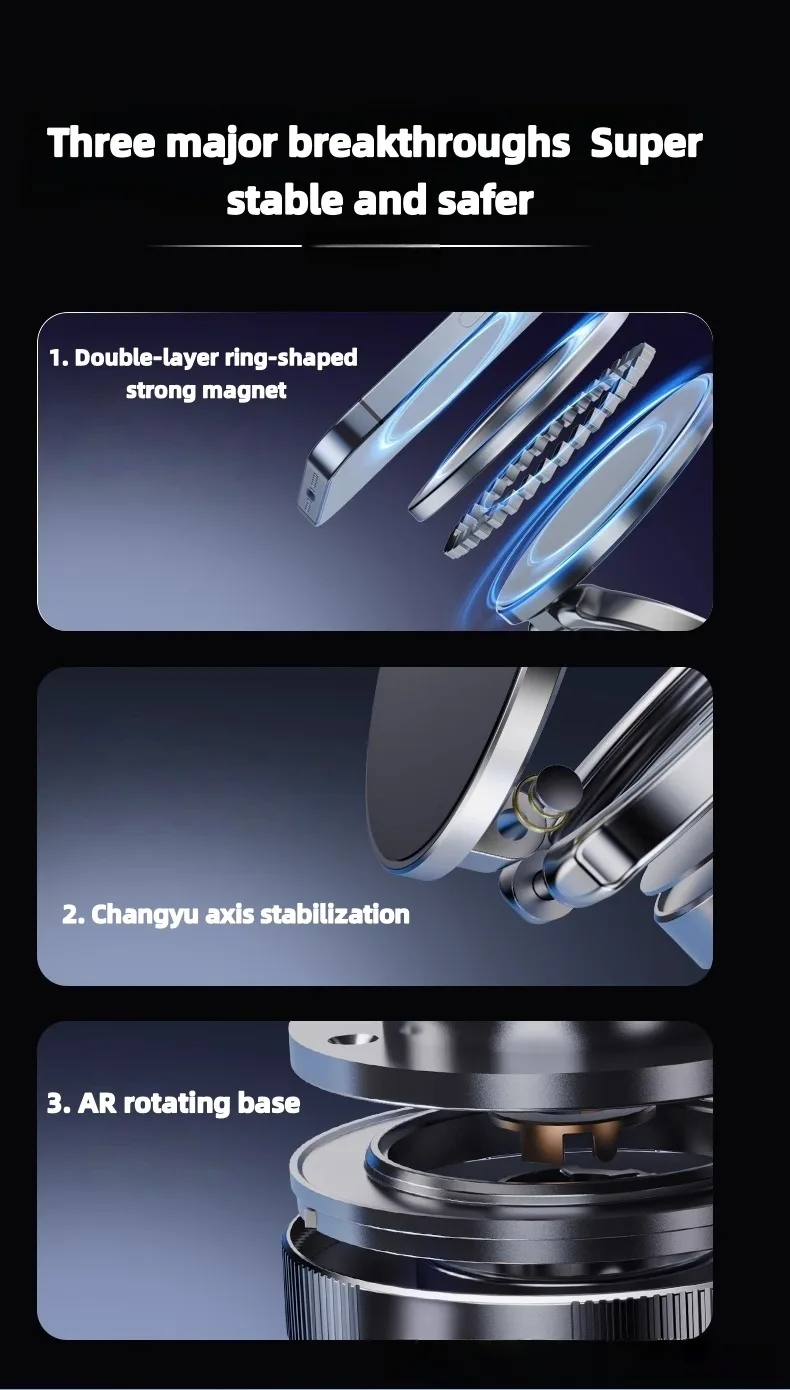 Three major breakthroughs  Super stable and safer

1. Double-layer ring-shaped strong magnet

2. Changyu axis stabilization

3. AR rotating base