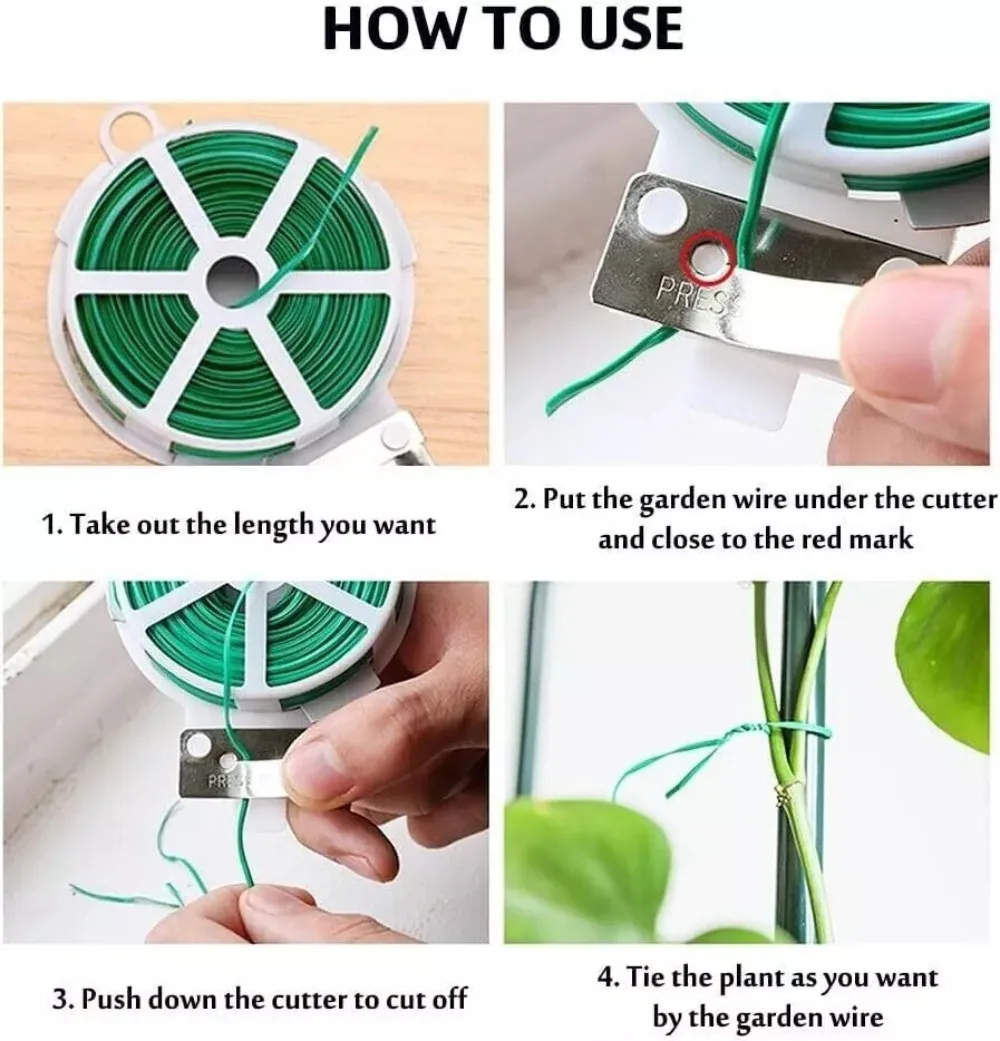 HOW TO USE

PRES

1. Take out the length you want

2. Put the garden wire under the cutter and close to the red mark

PRES

3. Push down the cutter to cut off

4. Tie the plant as you want by the garden wire