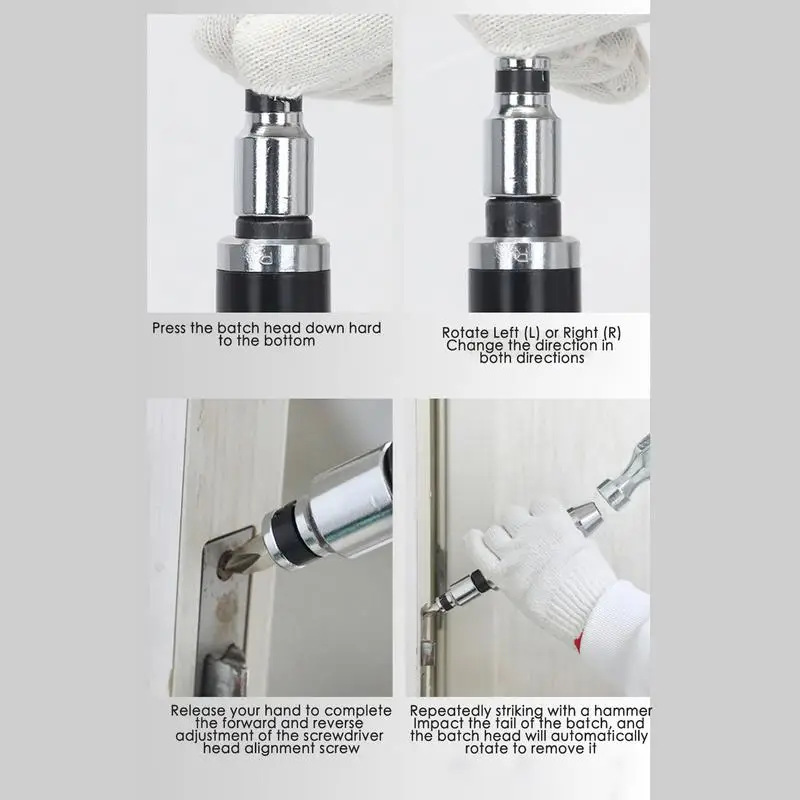 Press the batch head down hard to the bottom

Rotate Left (L) or Right (R) Change the direction in both directions

Release your hand to complete the forward and reverse adjustment of the screwdriver head alignment screw

Repeatedly striking with a hammer Impact the tail of the batch, and the batch head will automatically rotate to remove it