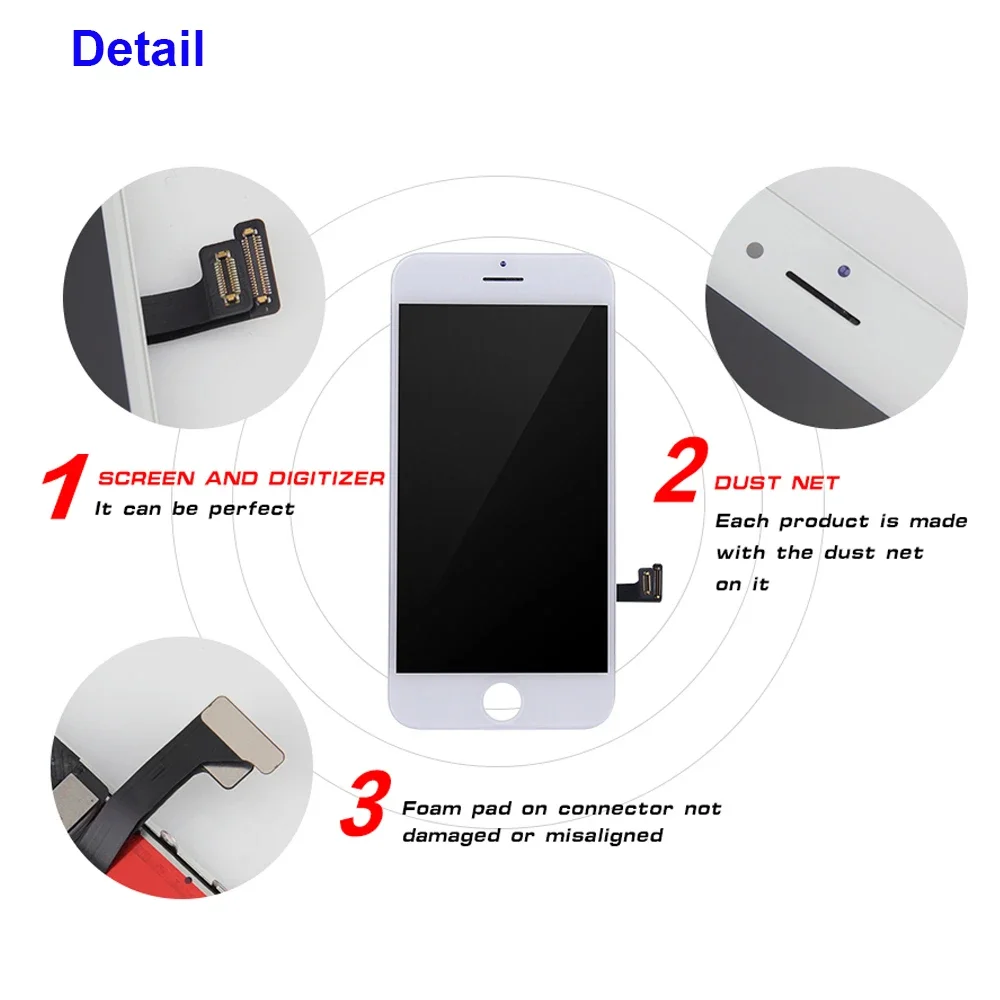 Detail

1 SCREEN AND DIGITIZER
It can be perfect

2 DUST NET
Each product is made with the dust net on it

3 Foam pad on connector not damaged or misaligned