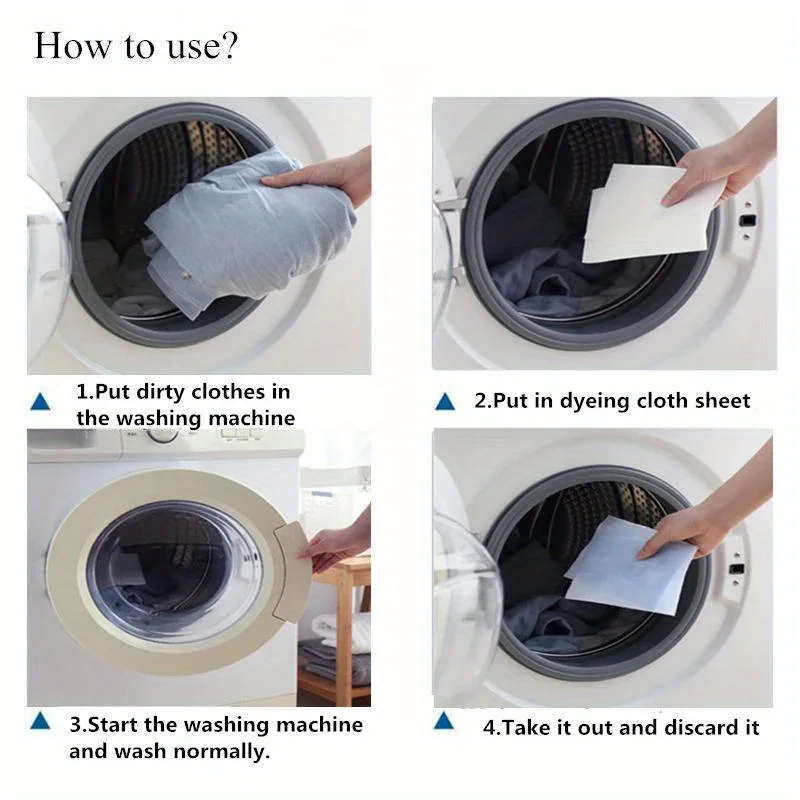 How to use?

1.Put dirty clothes in the washing machine

2.Put in dyeing cloth sheet

3.Start the washing machine and wash normally.

4.Take it out and discard it