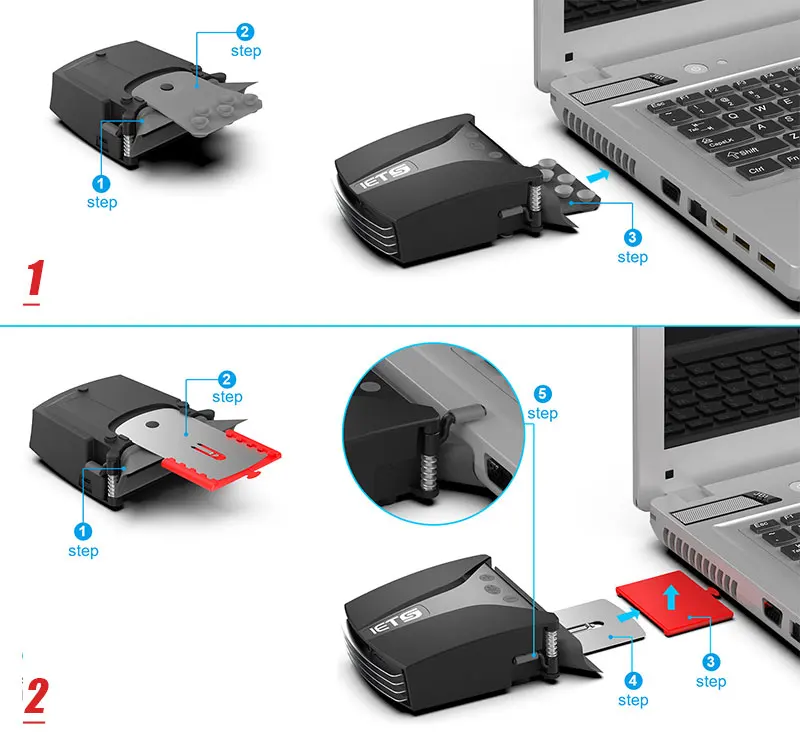 2
step

1
step

IETS

3
step

1

2
step

1
step

5
step

IETS

4
step

3
step

2