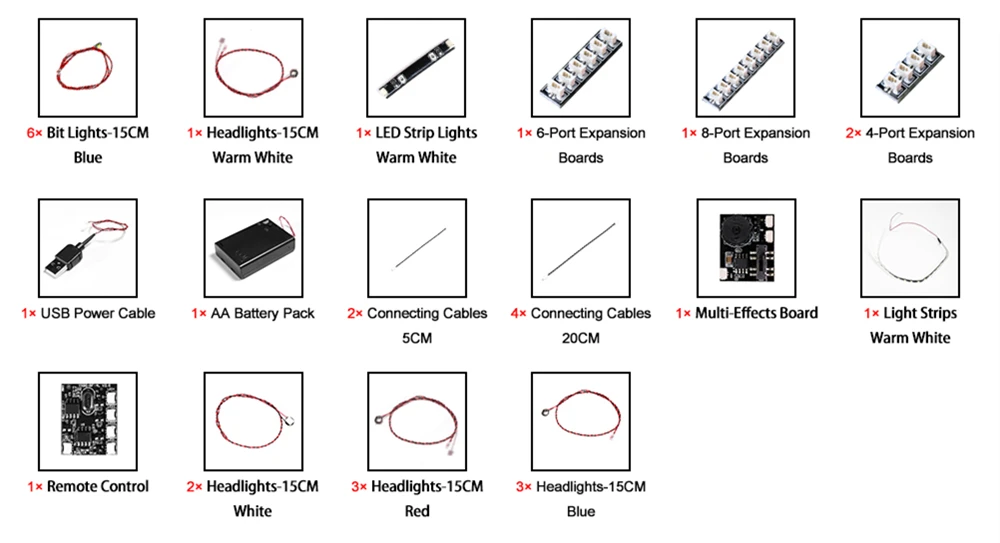 6× Bit Lights-15CM Blue

1× Headlights-15CM Warm White

1× LED Strip Lights Warm White

1× 6-Port Expansion Boards

1× 8-Port Expansion Boards

2× 4-Port Expansion Boards

1× USB Power Cable

1× AA Battery Pack

2× Connecting Cables 5CM

4× Connecting Cables 20CM

1× Multi-Effects Board

1× Light Strips Warm White

1× Remote Control

2× Headlights-15CM White

3× Headlights-15CM Red

3× Headlights-15CM Blue