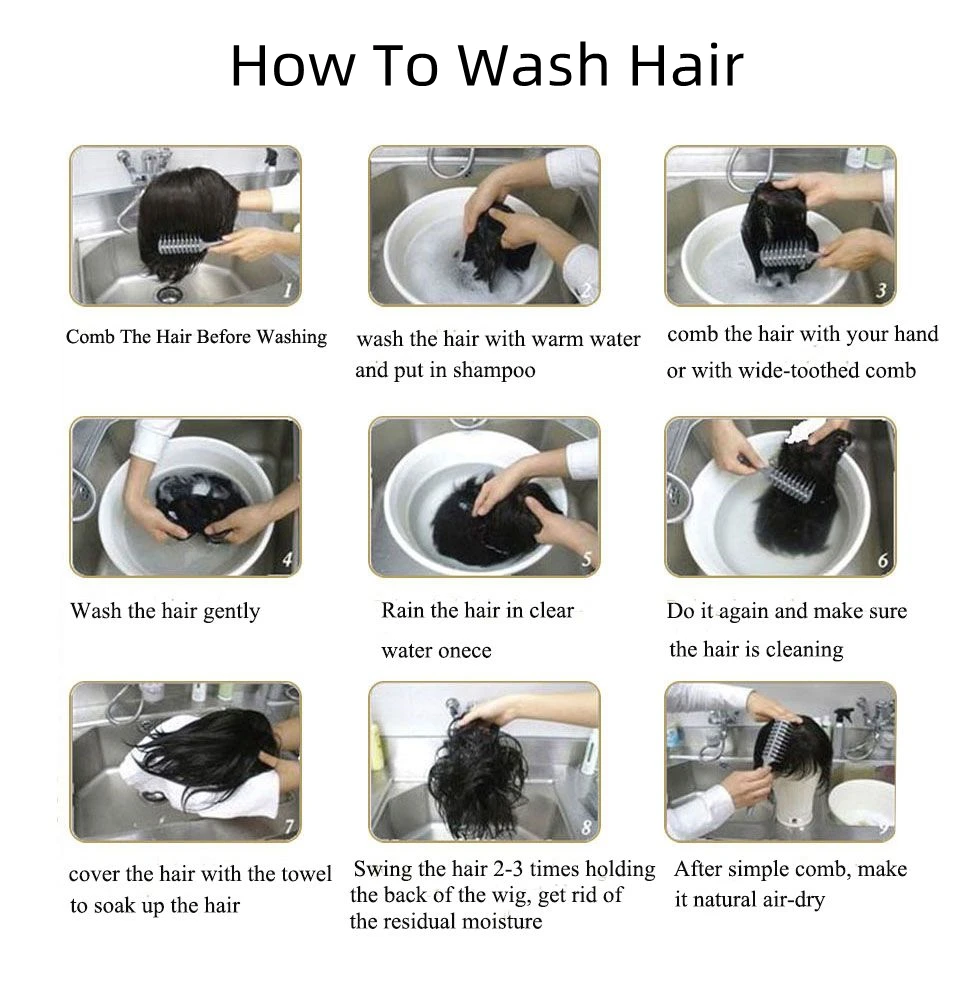 How To Wash Hair

1

Comb The Hair Before Washing

2

wash the hair with warm water and put in shampoo

3

comb the hair with your hand or with wide-toothed comb

4

Wash the hair gently

5

Rain the hair in clear water onece

6

Do it again and make sure the hair is cleaning

7

cover the hair with the towel to soak up the hair

8

Swing the hair 2-3 times holding the back of the wig, get rid of the residual moisture

9

After simple comb, make it natural air-dry